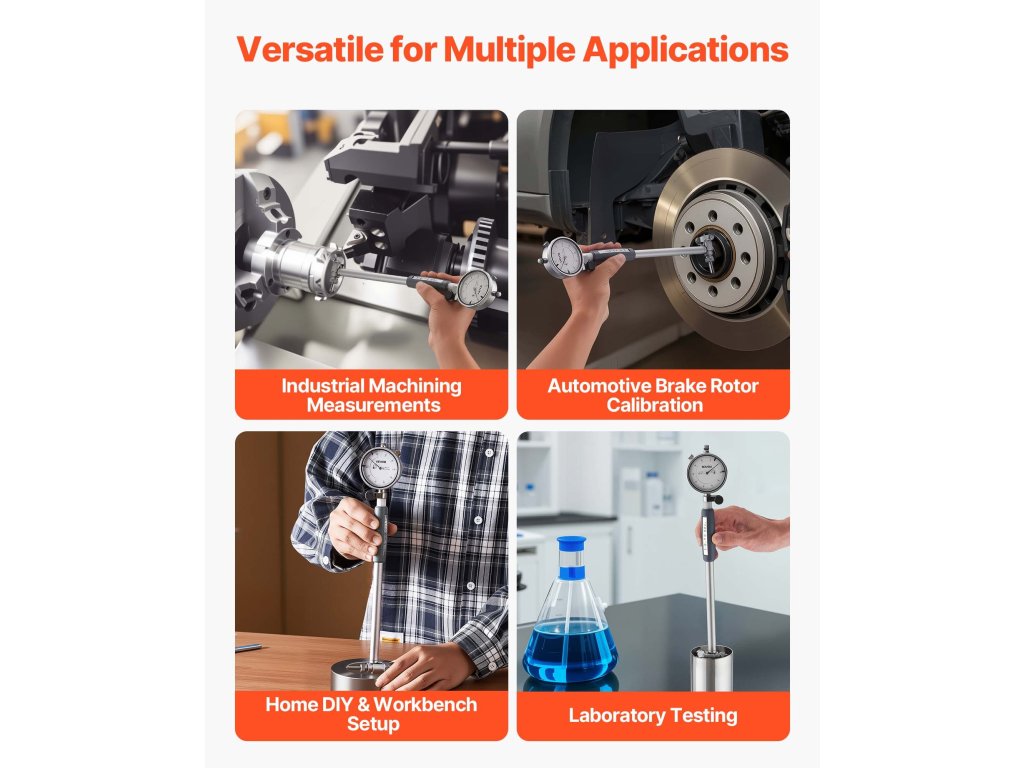 Versatile for Multiple Applications

Industrial Machining Measurements

Automotive Brake Rotor Calibration

Home DIY & Workbench Setup

Laboratory Testing