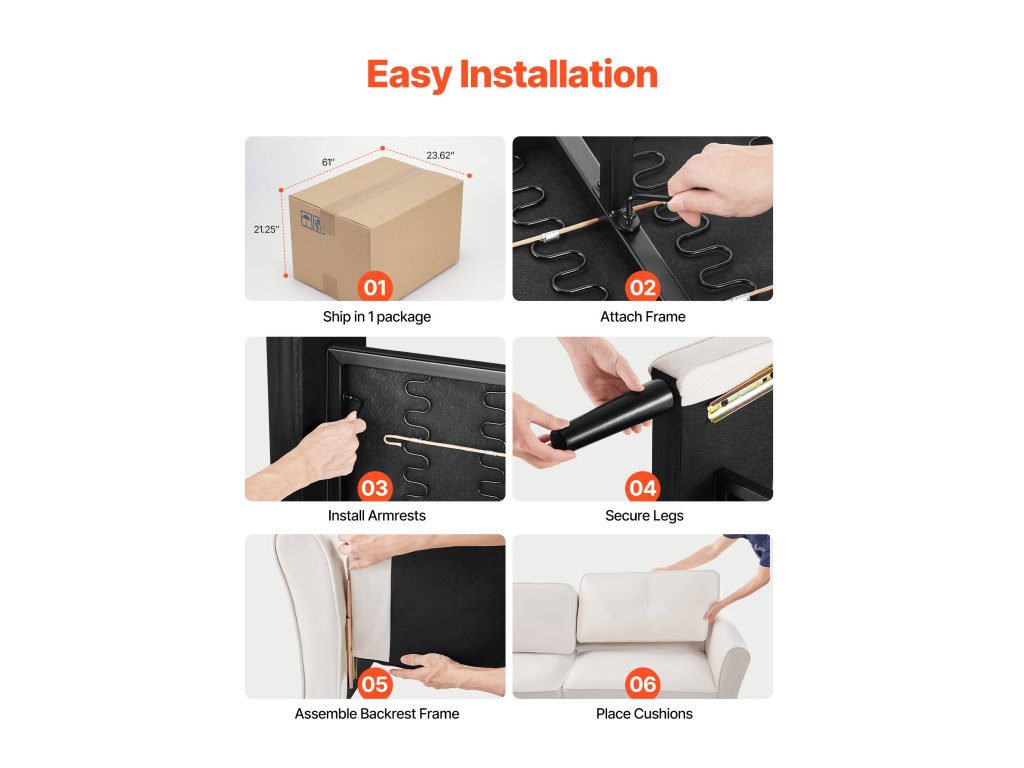 Easy Installation

61"

23.62"

21.25"

01

Ship in 1 package

02

Attach Frame

03

Install Armrests

04

Secure Legs

05

Assemble Backrest Frame

06

Place Cushions