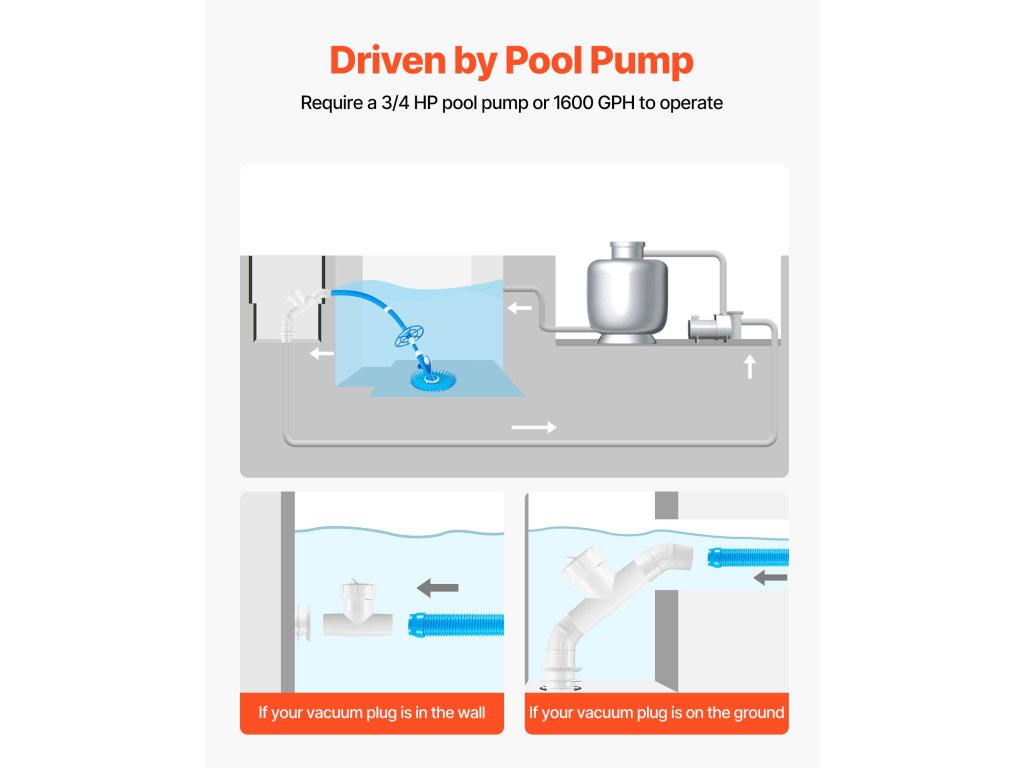 Driven by Pool Pump

Require a 3/4 HP pool pump or 1600 GPH to operate

If your vacuum plug is in the wall

If your vacuum plug is on the ground