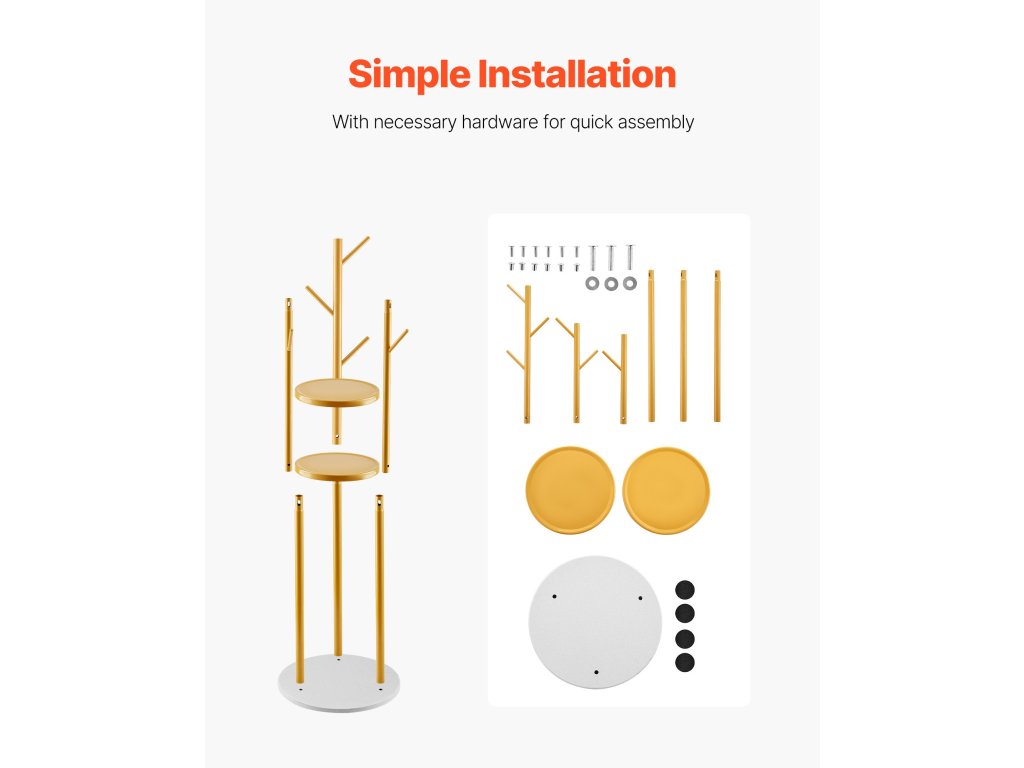 Simple Installation

With necessary hardware for quick assembly