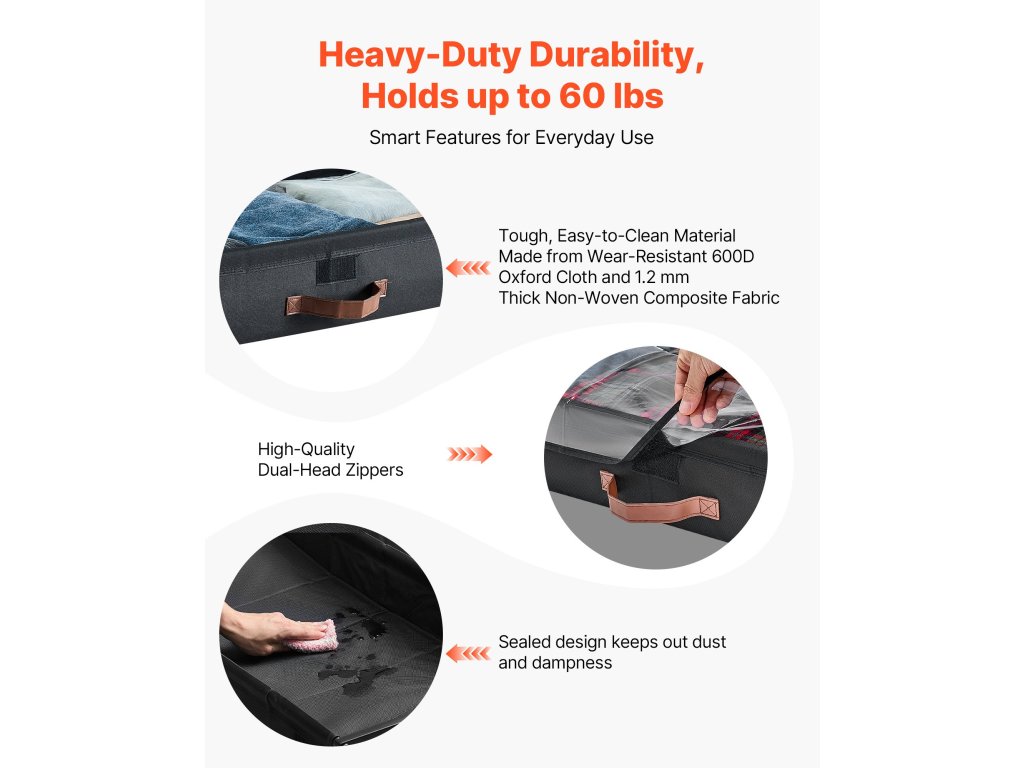 Heavy-Duty Durability, Holds up to 60 lbs

Smart Features for Everyday Use

Tough, Easy-to-Clean Material
Made from Wear-Resistant 600D Oxford Cloth and 1.2 mm Thick Non-Woven Composite Fabric

High-Quality
Dual-Head Zippers

Sealed design keeps out dust and dampness