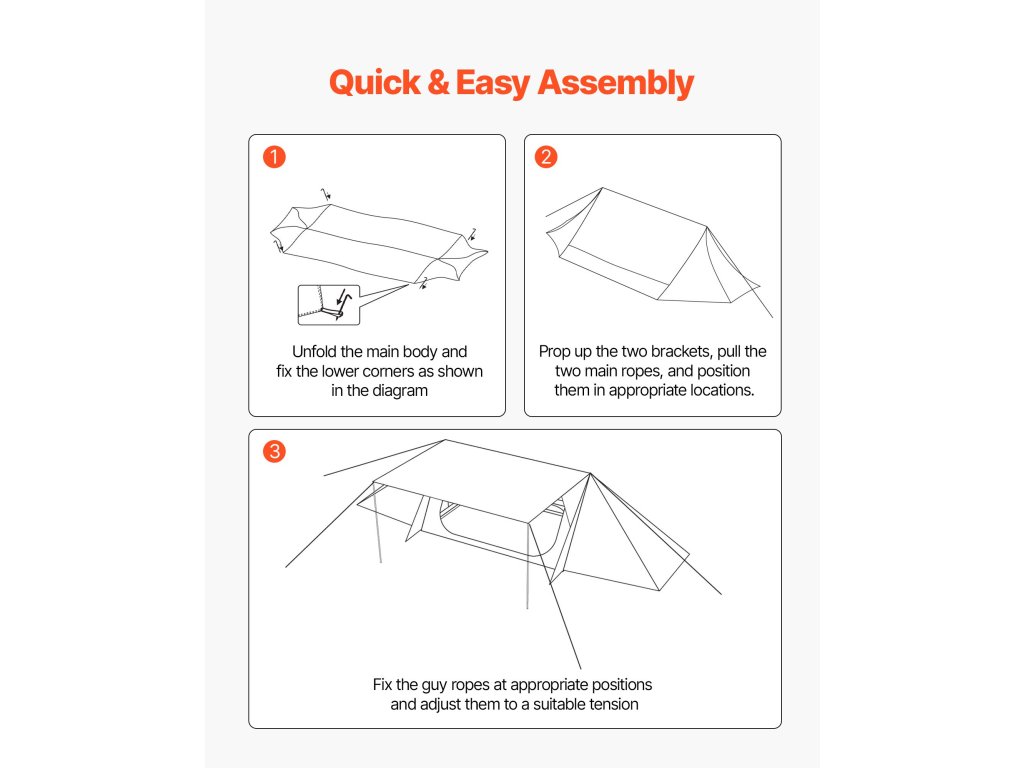 Quick & Easy Assembly

1

Unfold the main body and fix the lower corners as shown in the diagram

2

Prop up the two brackets, pull the two main ropes, and position them in appropriate locations.

3

Fix the guy ropes at appropriate positions and adjust them to a suitable tension