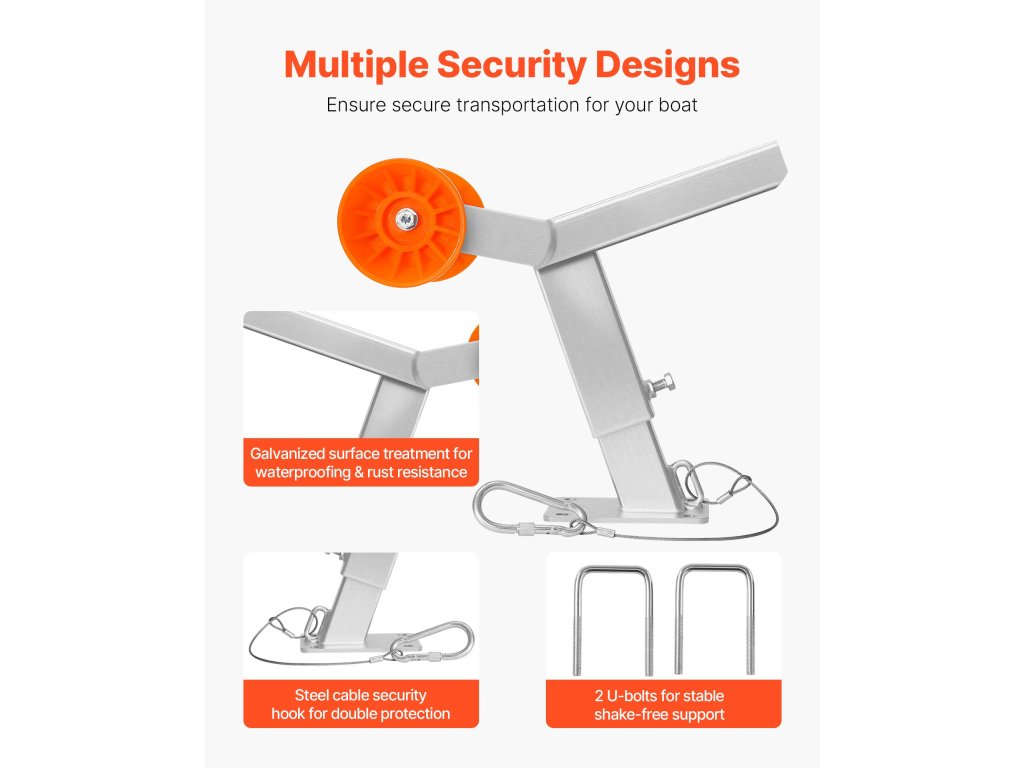 Multiple Security Designs

Ensure secure transportation for your boat

Galvanized surface treatment for waterproofing & rust resistance

Steel cable security hook for double protection

2 U-bolts for stable shake-free support