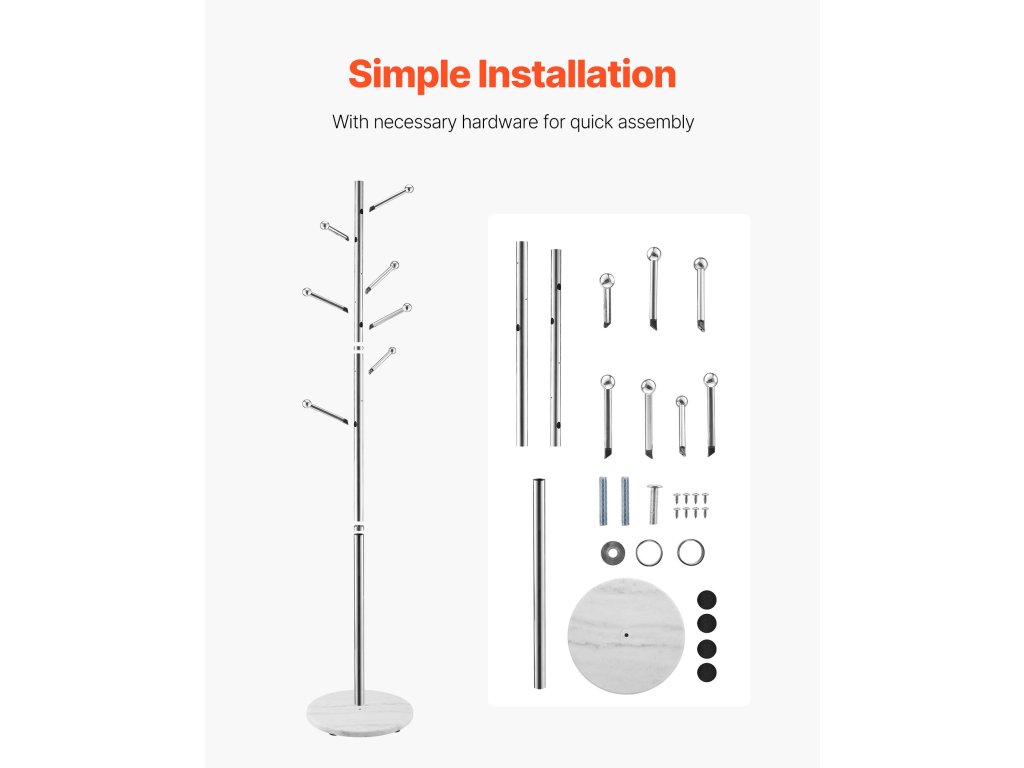 Simple Installation

With necessary hardware for quick assembly