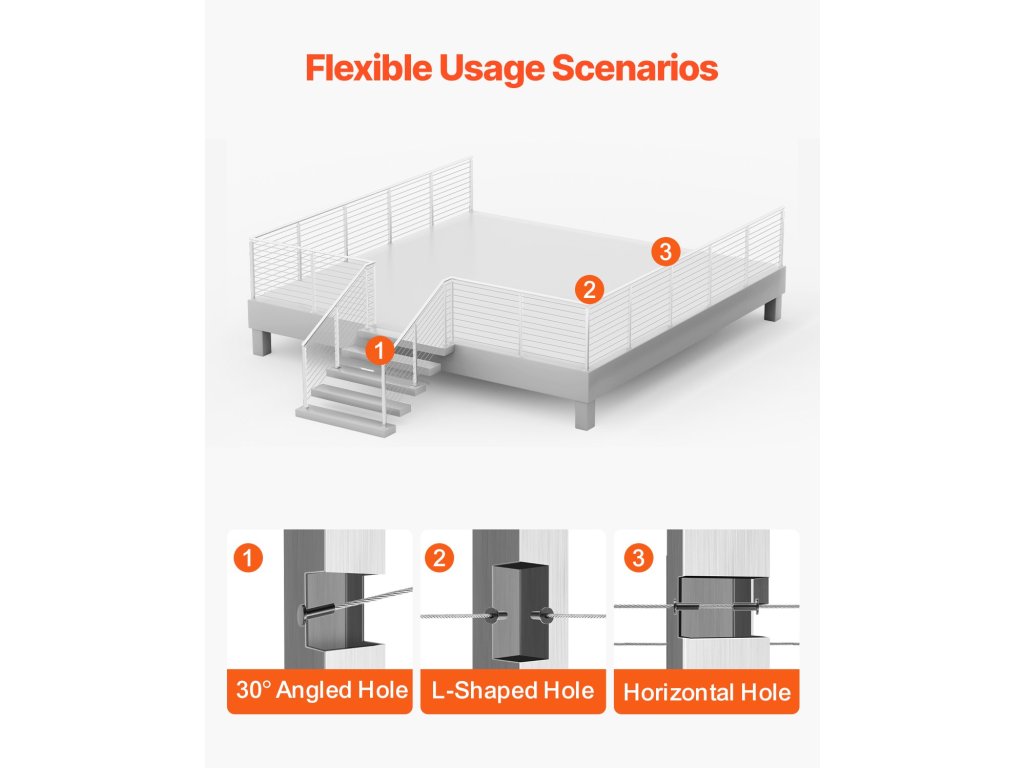 Flexible Usage Scenarios

3

2

1

1

30° Angled Hole

2

L-Shaped Hole

3

Horizontal Hole