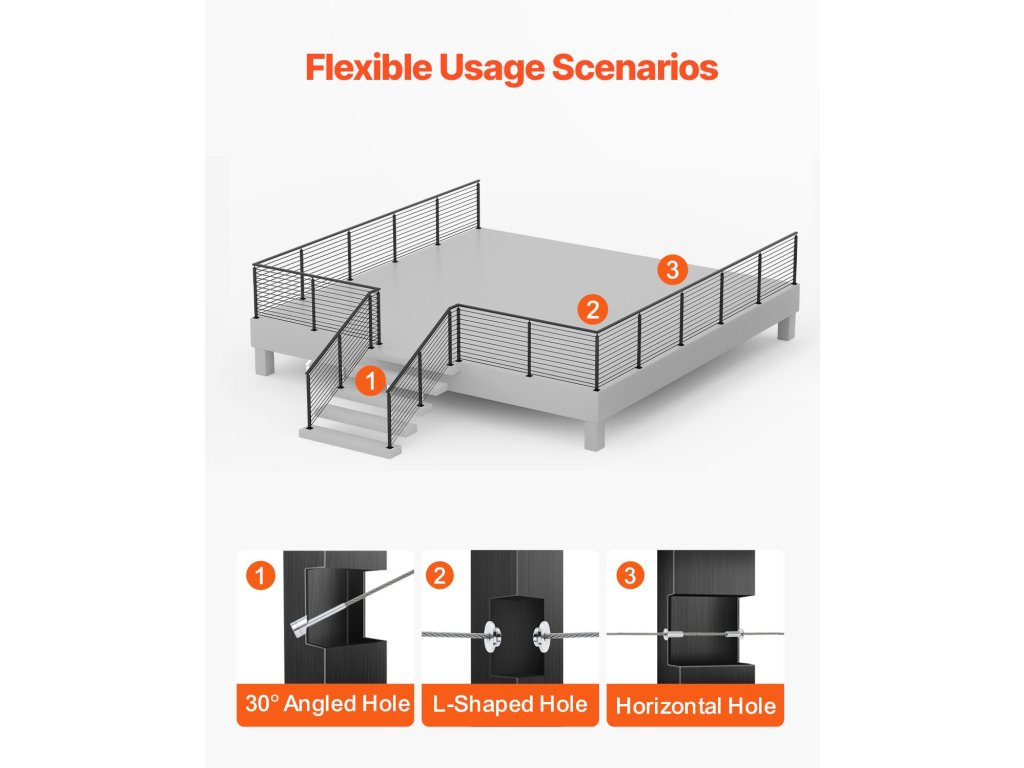 Flexible Usage Scenarios

3

2

1

1

30° Angled Hole

2

L-Shaped Hole

3

Horizontal Hole