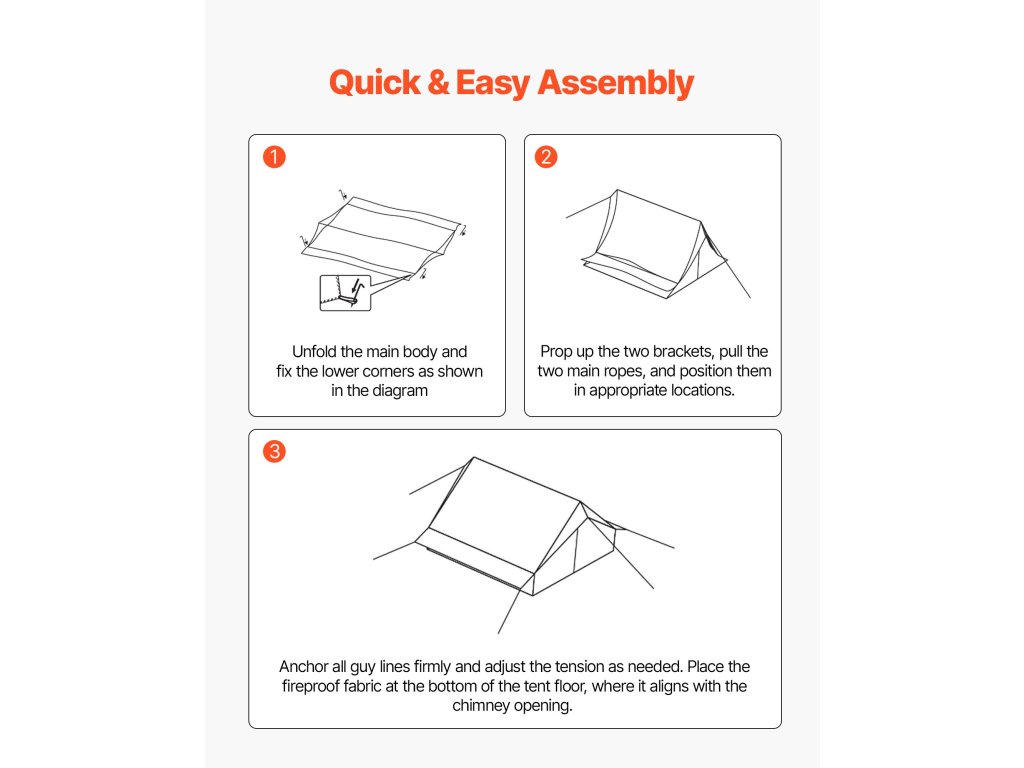 Quick & Easy Assembly

1

Unfold the main body and fix the lower corners as shown in the diagram

2

Prop up the two brackets, pull the two main ropes, and position them in appropriate locations.

3

Anchor all guy lines firmly and adjust the tension as needed. Place the fireproof fabric at the bottom of the tent floor, where it aligns with the chimney opening.