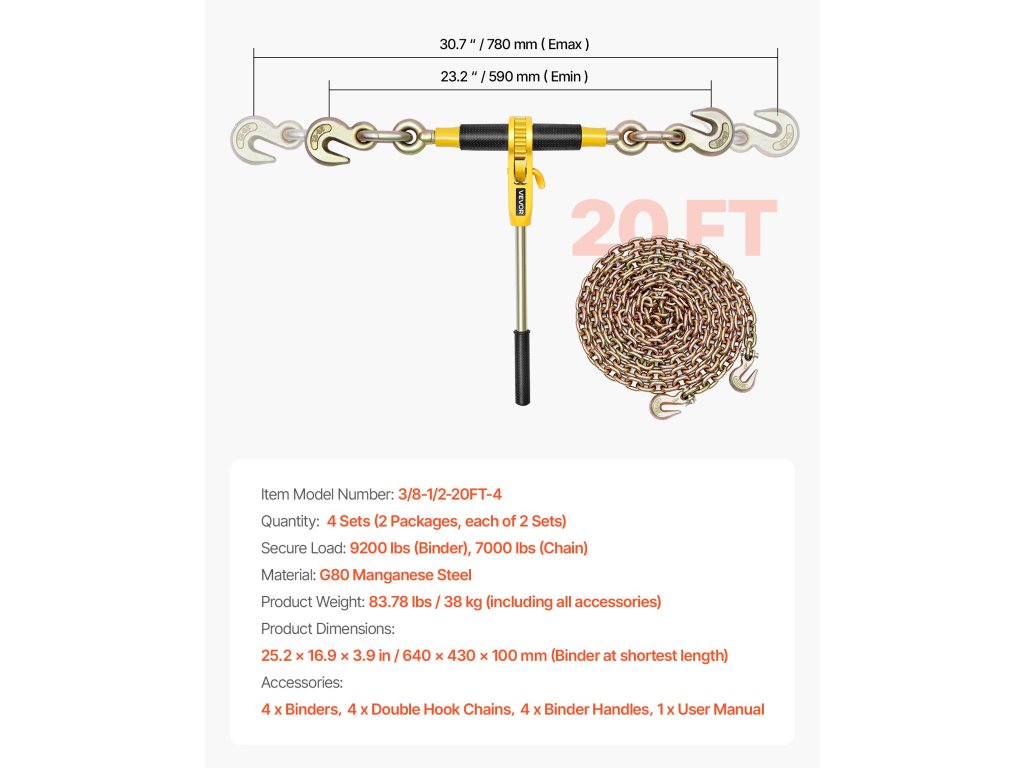 30.7 " / 780 mm ( Emax )

23.2 " / 590 mm ( Emin )

VEVOR

20 FT

Item Model Number: 3/8-1/2-20FT-4

Quantity: 4 Sets (2 Packages, each of 2 Sets)

Secure Load: 9200 lbs (Binder), 7000 lbs (Chain)

Material: G80 Manganese Steel

Product Weight: 83.78 lbs / 38 kg (including all accessories)

Product Dimensions:

25.2 × 16.9 × 3.9 in / 640 × 430 × 100 mm (Binder at shortest length)

Accessories:

4 x Binders, 4 x Double Hook Chains, 4 x Binder Handles, 1 x User Manual