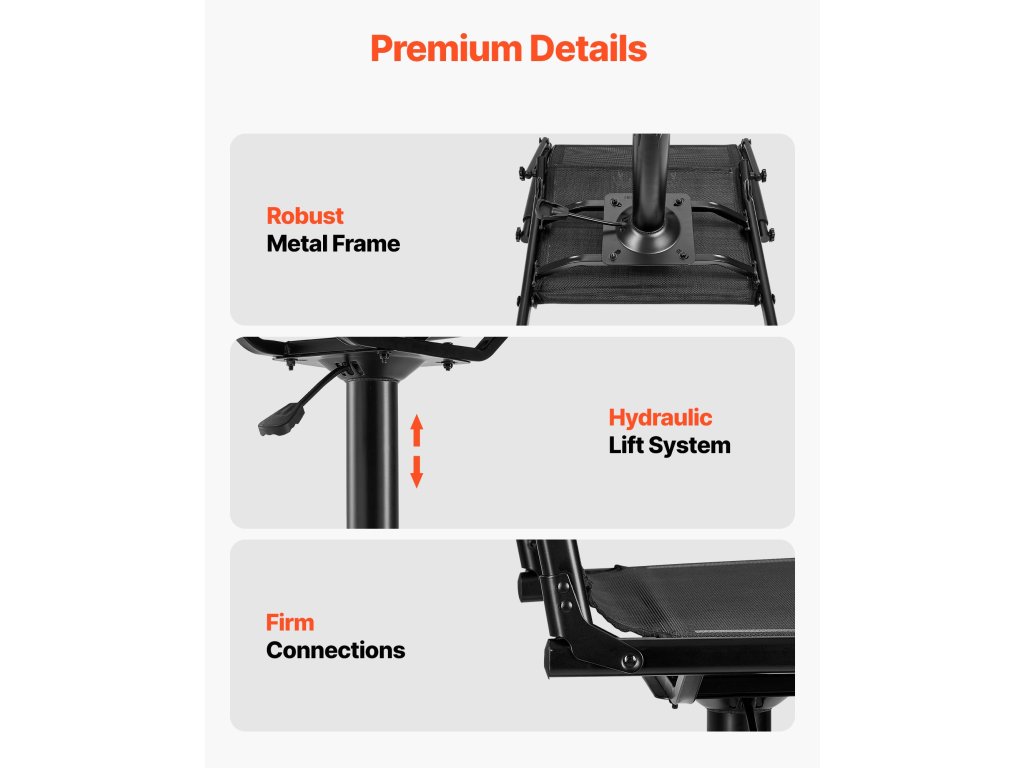 Premium Details

Robust
Metal Frame

Hydraulic
Lift System

Firm
Connections