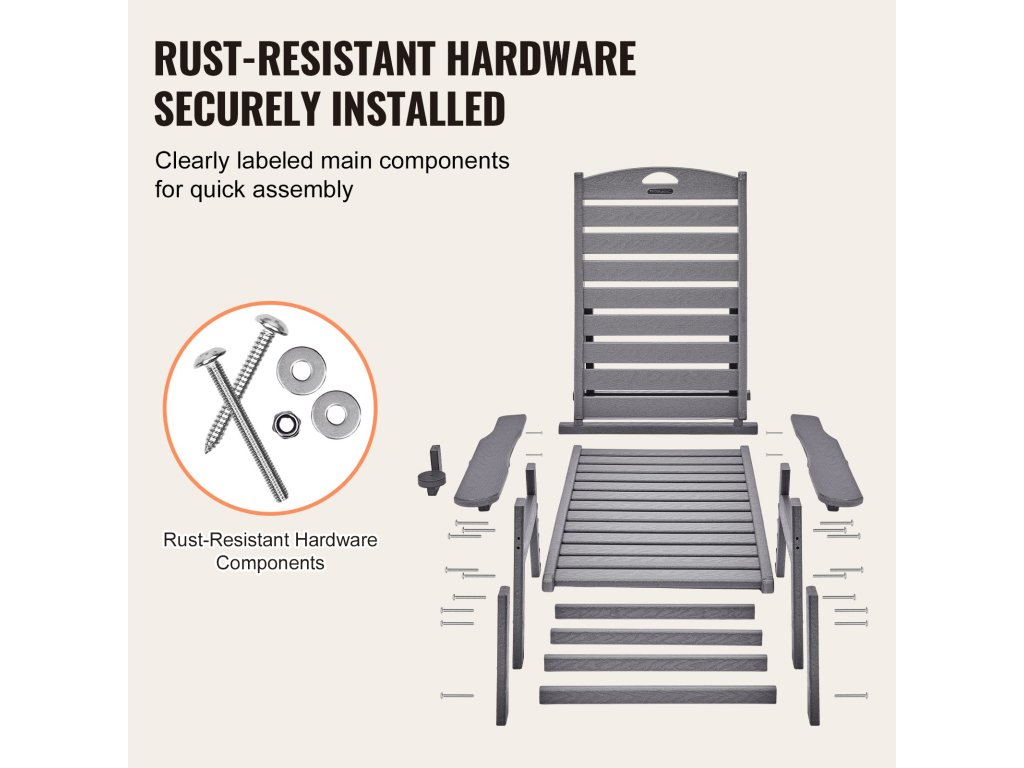 RUST-RESISTANT HARDWARE SECURELY INSTALLED

Clearly labeled main components for quick assembly

Rust-Resistant Hardware Components