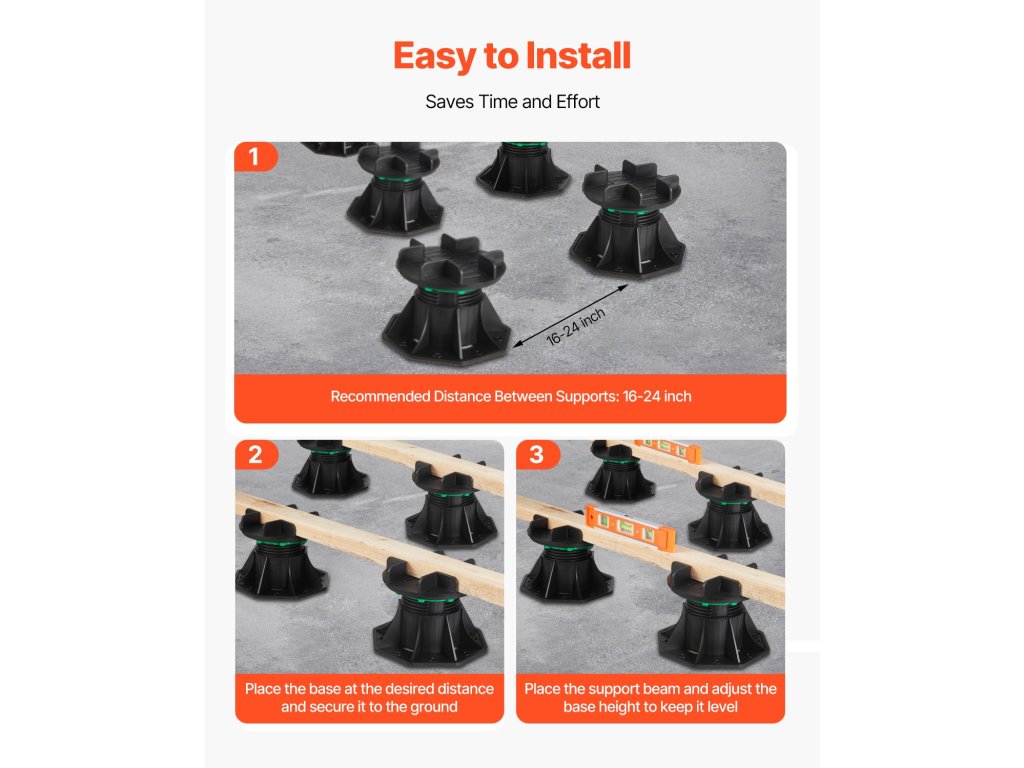 Easy to Install

Saves Time and Effort

1

16-24 inch

Recommended Distance Between Supports: 16-24 inch

2

Place the base at the desired distance and secure it to the ground

3

Place the support beam and adjust the base height to keep it level