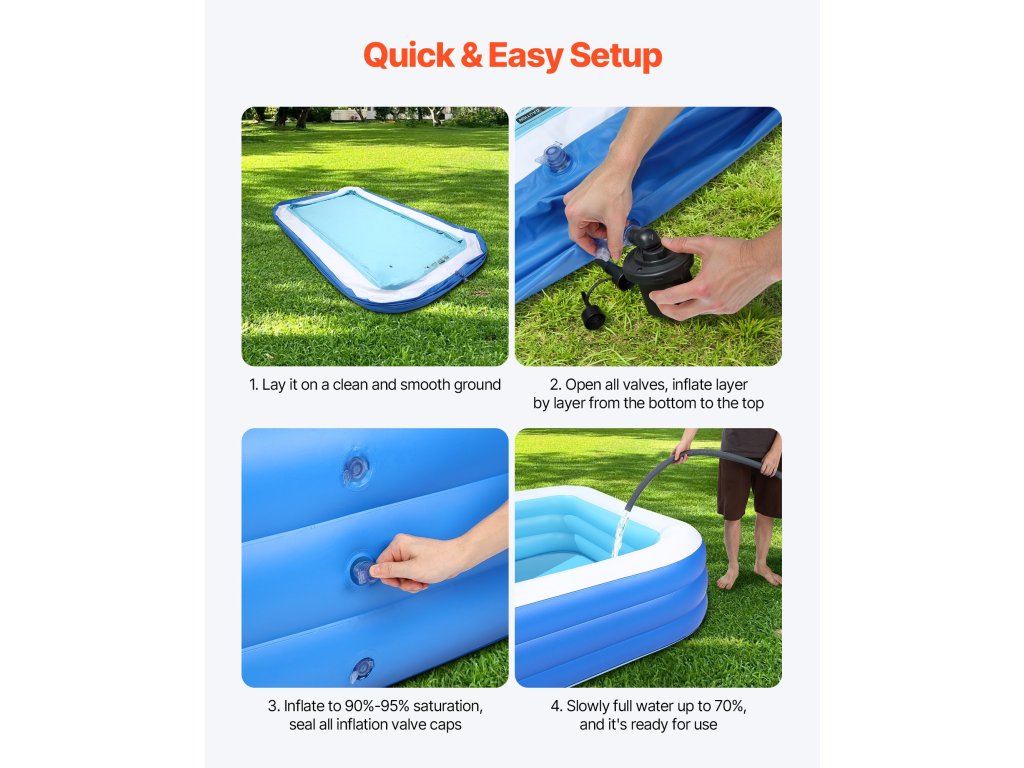 Quick & Easy Setup

1. Lay it on a clean and smooth ground

2. Open all valves, inflate layer by layer from the bottom to the top

3. Inflate to 90%-95% saturation, seal all inflation valve caps

4. Slowly full water up to 70%, and it's ready for use