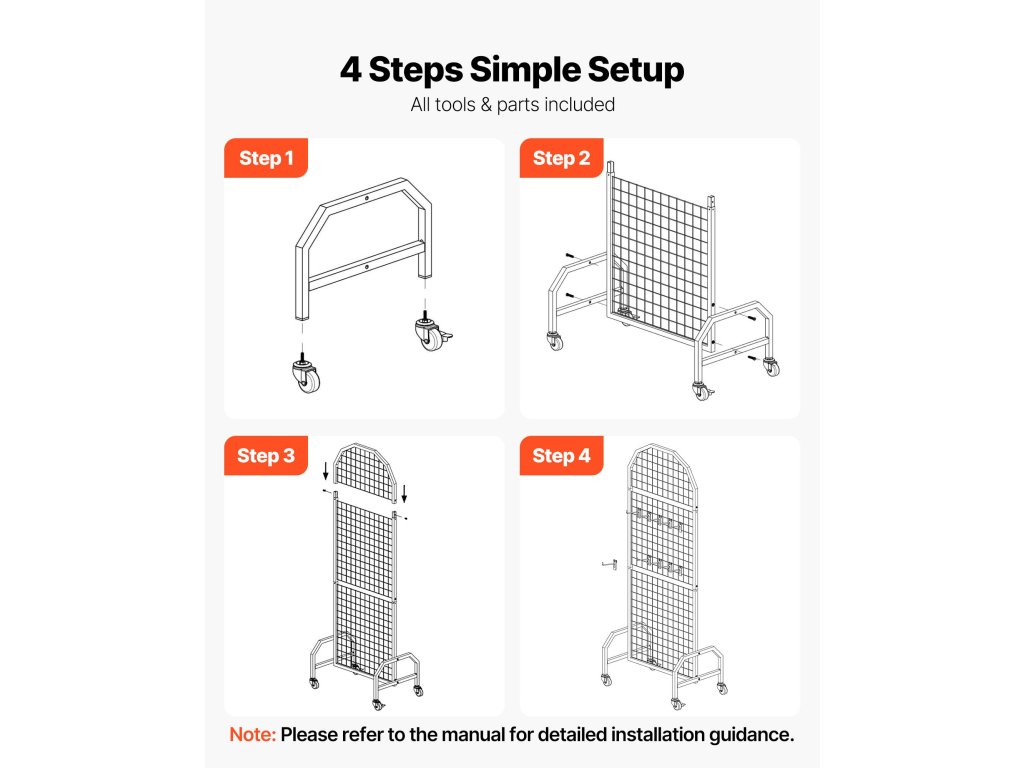 4 Steps Simple Setup
All tools & parts included

Step 1

Step 2

Step 3

Step 4

Note: Please refer to the manual for detailed installation guidance.