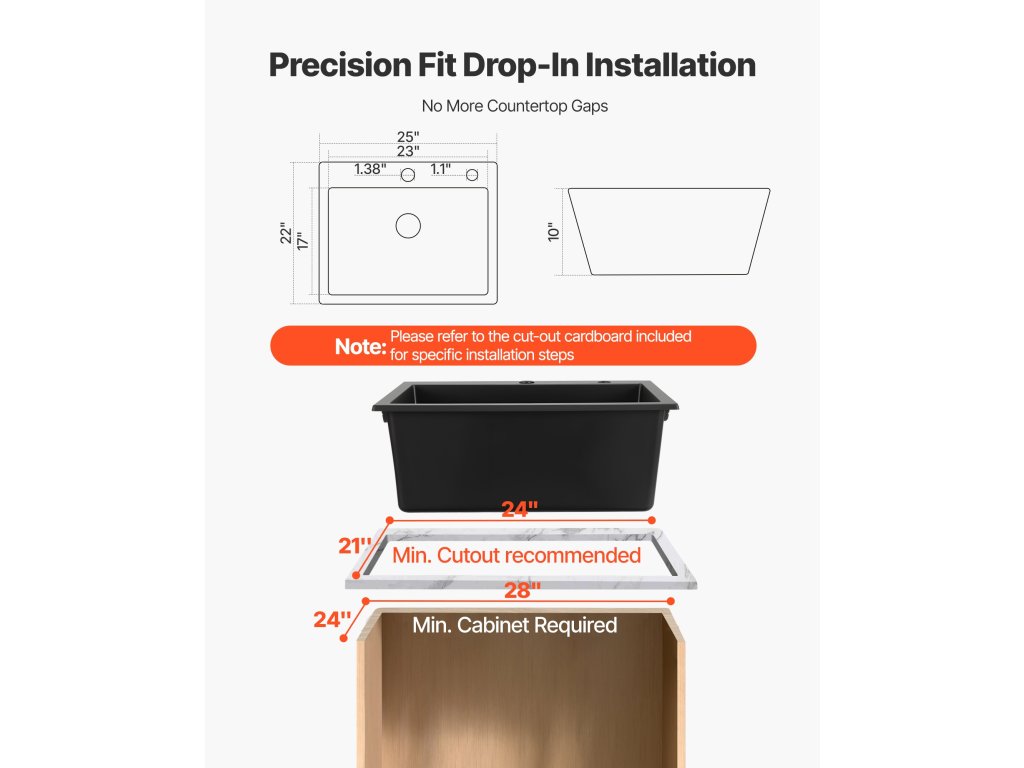 Precision Fit Drop-In Installation

No More Countertop Gaps

25"
23"
1.38"
1.1"
22"
17"
10"

Note: Please refer to the cut-out cardboard included for specific installation steps

24"
21"
Min. Cutout recommended
28"
24"
Min. Cabinet Required