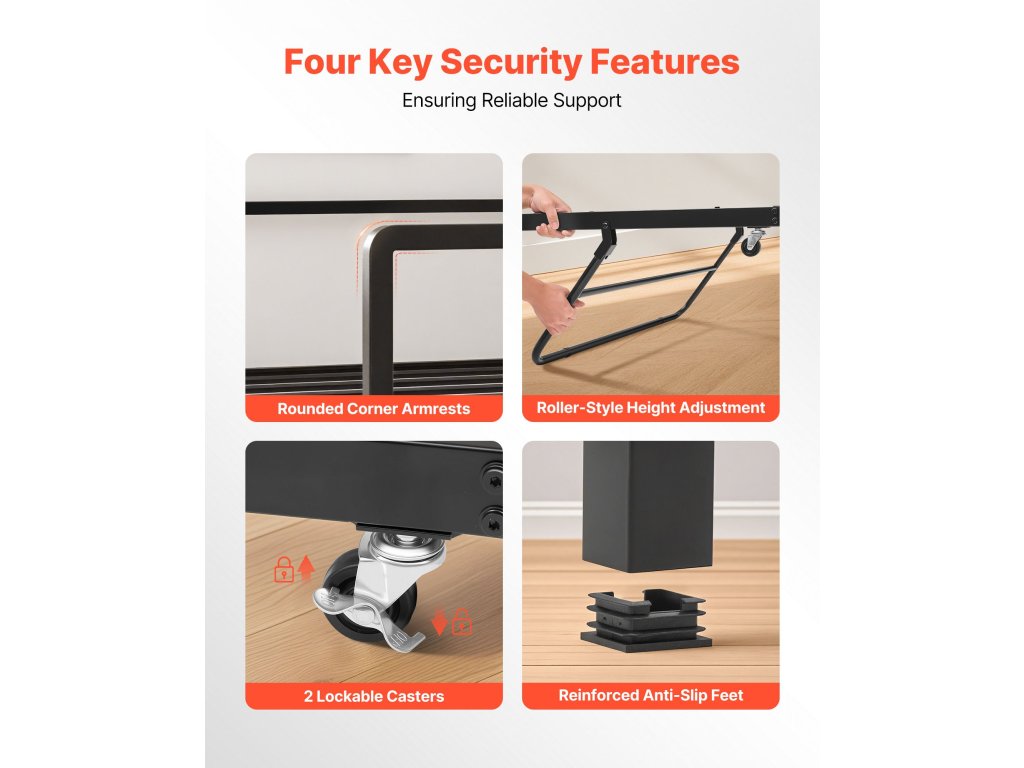 Four Key Security Features
Ensuring Reliable Support

Rounded Corner Armrests

Roller-Style Height Adjustment

2 Lockable Casters

Reinforced Anti-Slip Feet