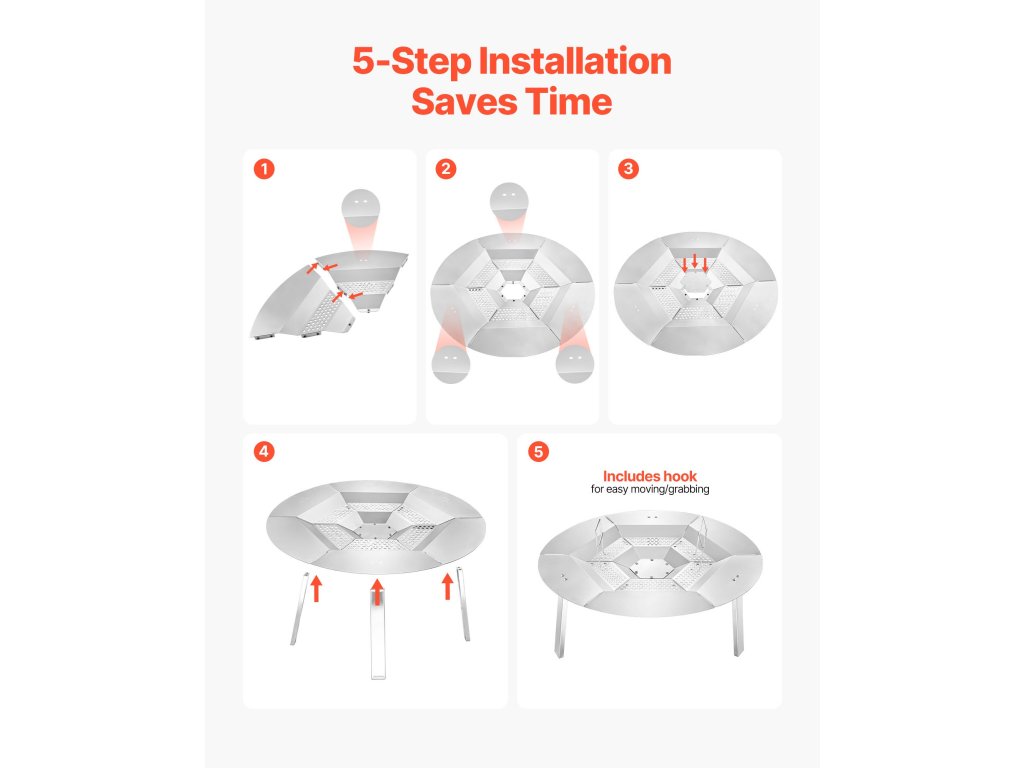 5-Step Installation Saves Time

1

2

3

4

5

Includes hook
for easy moving/grabbing