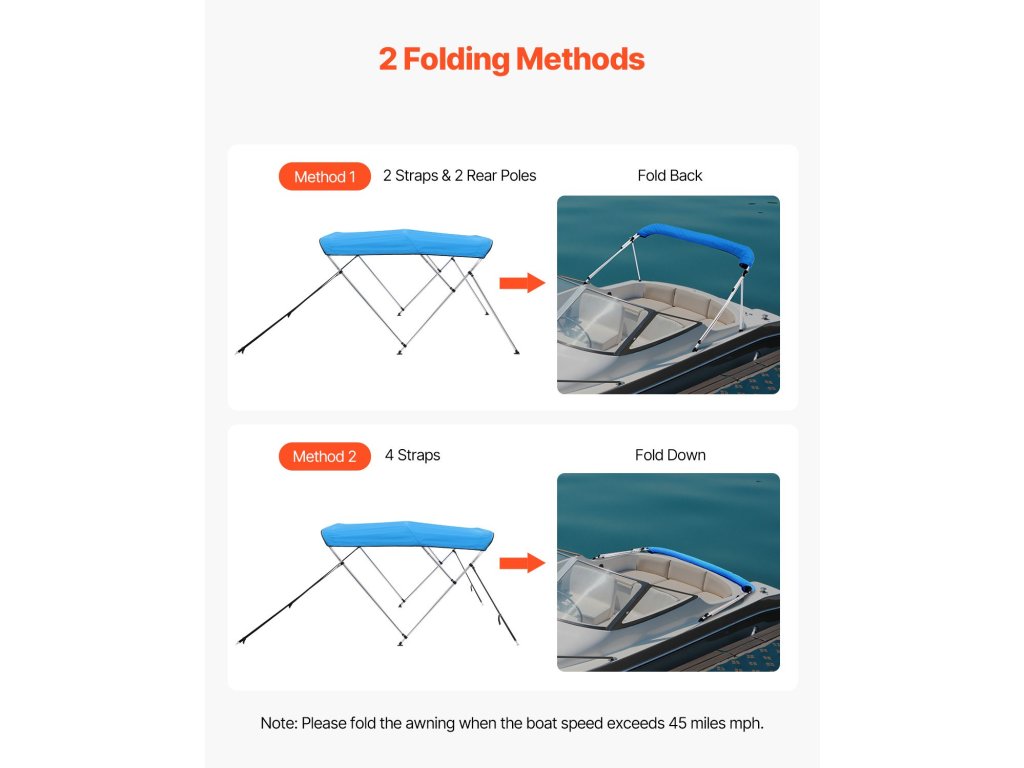 2 Folding Methods

Method 1 2 Straps & 2 Rear Poles

Fold Back

Method 2 4 Straps

Fold Down

Note: Please fold the awning when the boat speed exceeds 45 miles mph.