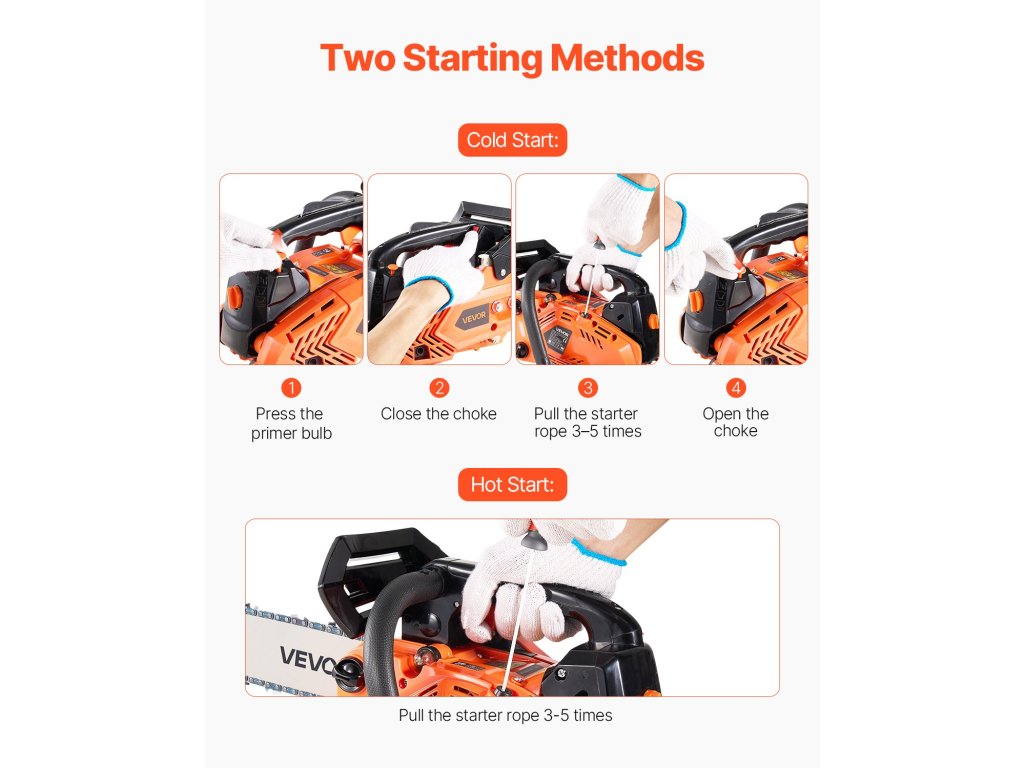 Two Starting Methods

Cold Start:

VEVOR

1
Press the primer bulb

2
Close the choke

3
Pull the starter rope 3–5 times

4
Open the choke

Hot Start:

VEVO

Pull the starter rope 3-5 times