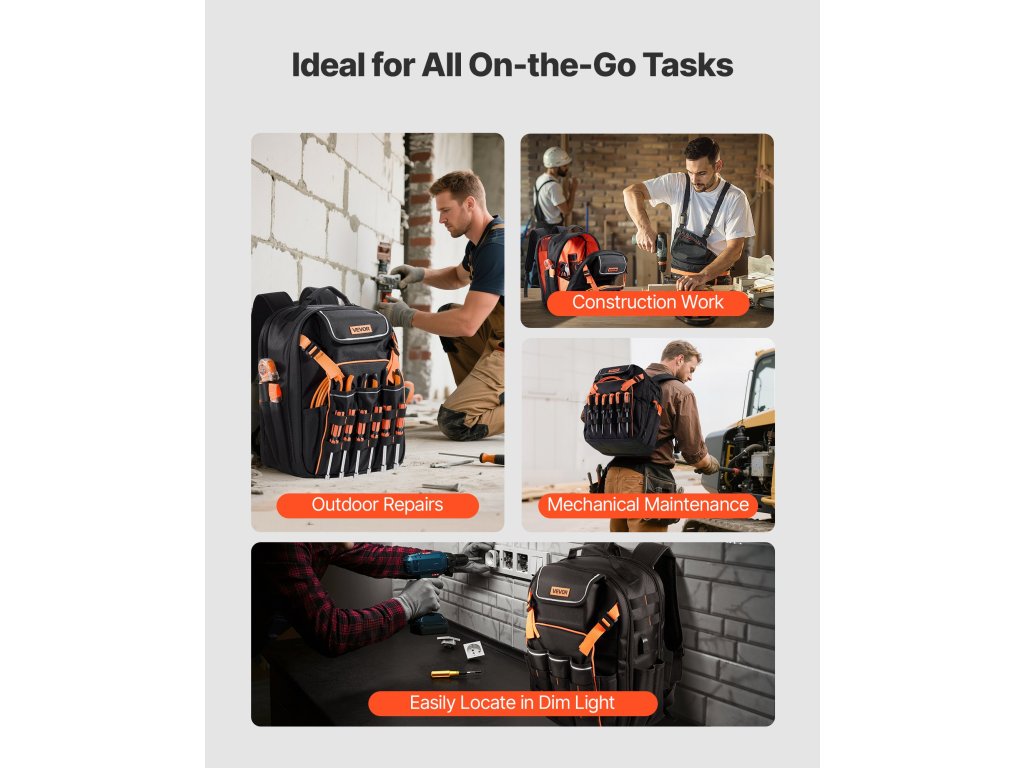 Ideal for All On-the-Go Tasks

VEVOR

Outdoor Repairs

Construction Work

Mechanical Maintenance

VEVOR

Easily Locate in Dim Light