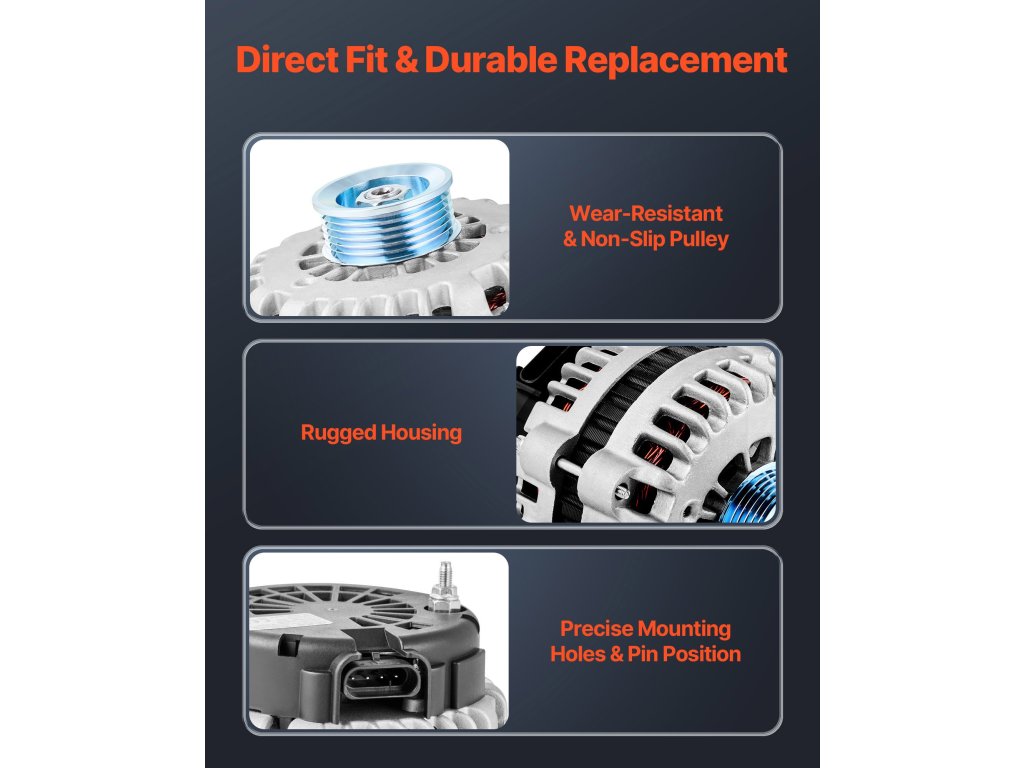 Direct Fit & Durable Replacement

Wear-Resistant & Non-Slip Pulley

Rugged Housing

Precise Mounting Holes & Pin Position