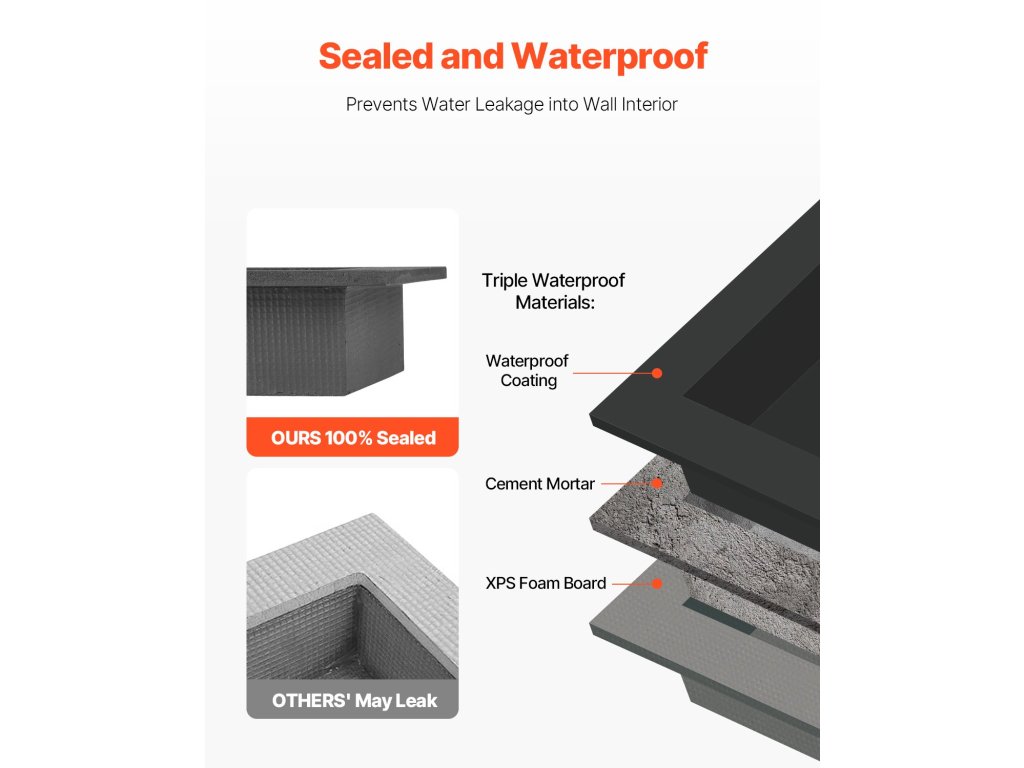 Sealed and Waterproof

Prevents Water Leakage into Wall Interior

OURS 100% Sealed

OTHERS' May Leak

Triple Waterproof Materials:

Waterproof Coating

Cement Mortar

XPS Foam Board