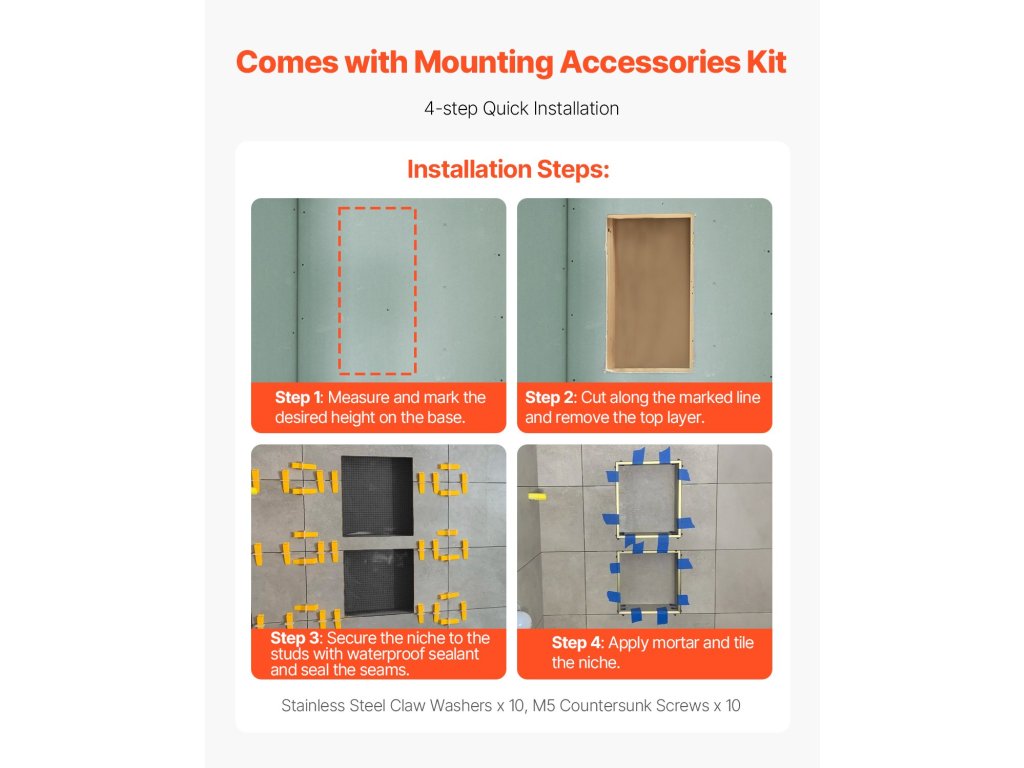 Comes with Mounting Accessories Kit

4-step Quick Installation

Installation Steps:

Step 1: Measure and mark the desired height on the base.

Step 2: Cut along the marked line and remove the top layer.

Step 3: Secure the niche to the studs with waterproof sealant and seal the seams.

Step 4: Apply mortar and tile the niche.

Stainless Steel Claw Washers x 10, M5 Countersunk Screws x 10