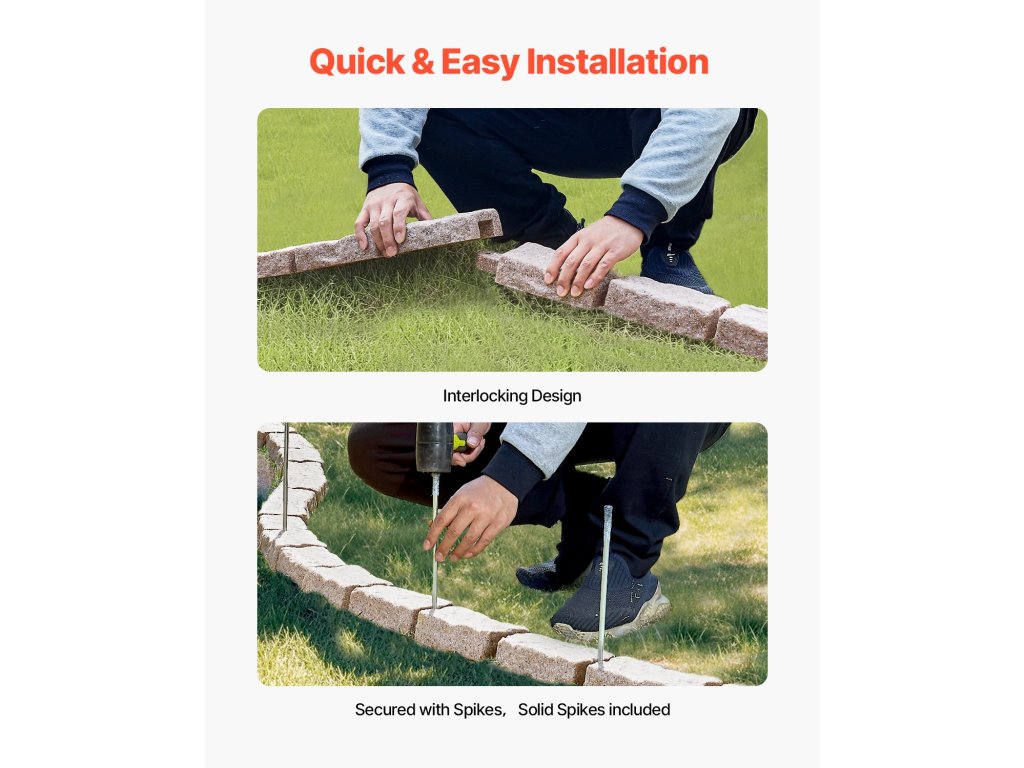 Quick & Easy Installation

Interlocking Design

Secured with Spikes, Solid Spikes included