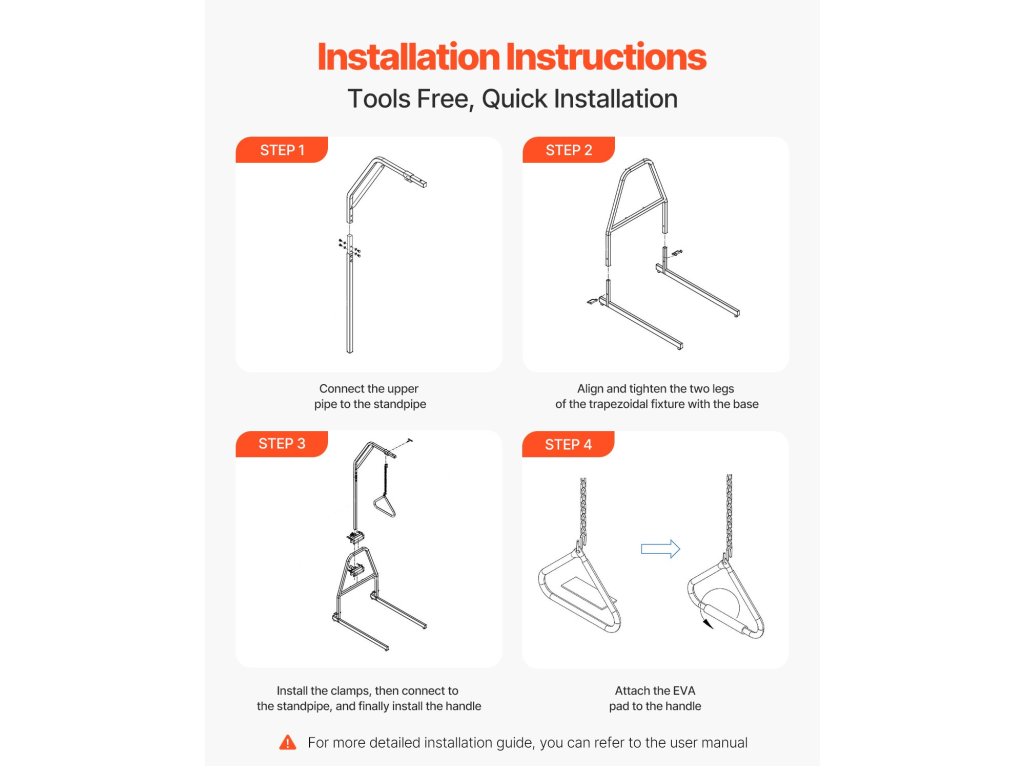 Installation Instructions
Tools Free, Quick Installation

STEP 1

Connect the upper pipe to the standpipe

STEP 2

Align and tighten the two legs of the trapezoidal fixture with the base

STEP 3

Install the clamps, then connect to the standpipe, and finally install the handle

STEP 4

Attach the EVA pad to the handle

For more detailed installation guide, you can refer to the user manual