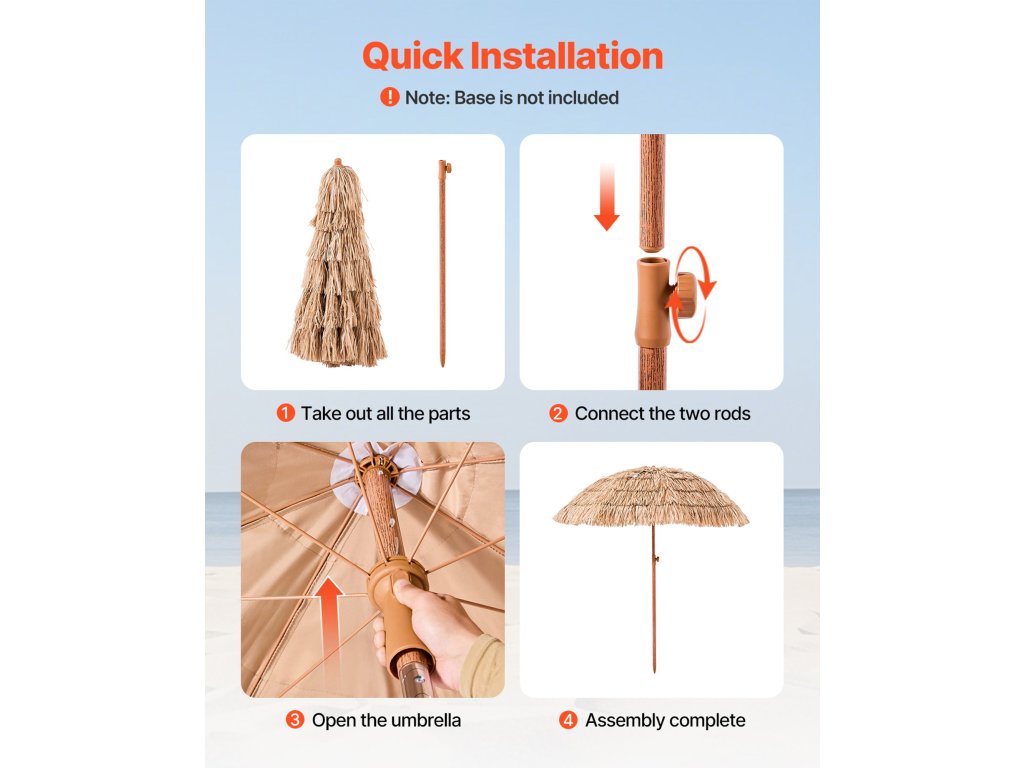 Quick Installation

! Note: Base is not included

1 Take out all the parts

2 Connect the two rods

3 Open the umbrella

4 Assembly complete