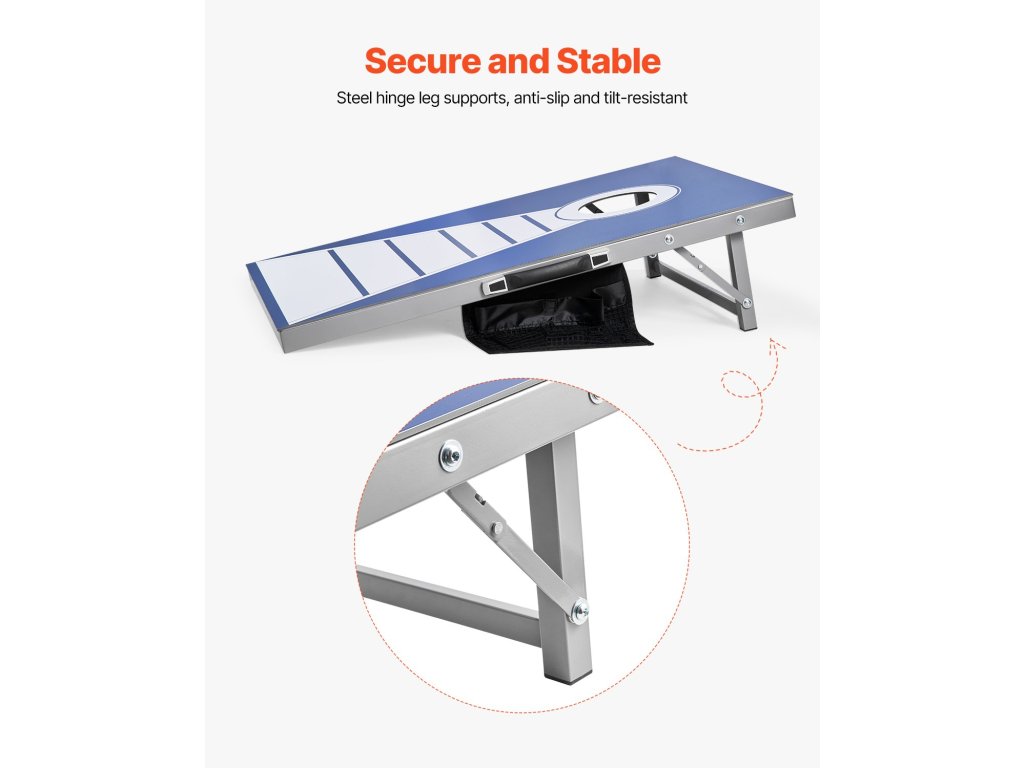 Secure and Stable

Steel hinge leg supports, anti-slip and tilt-resistant