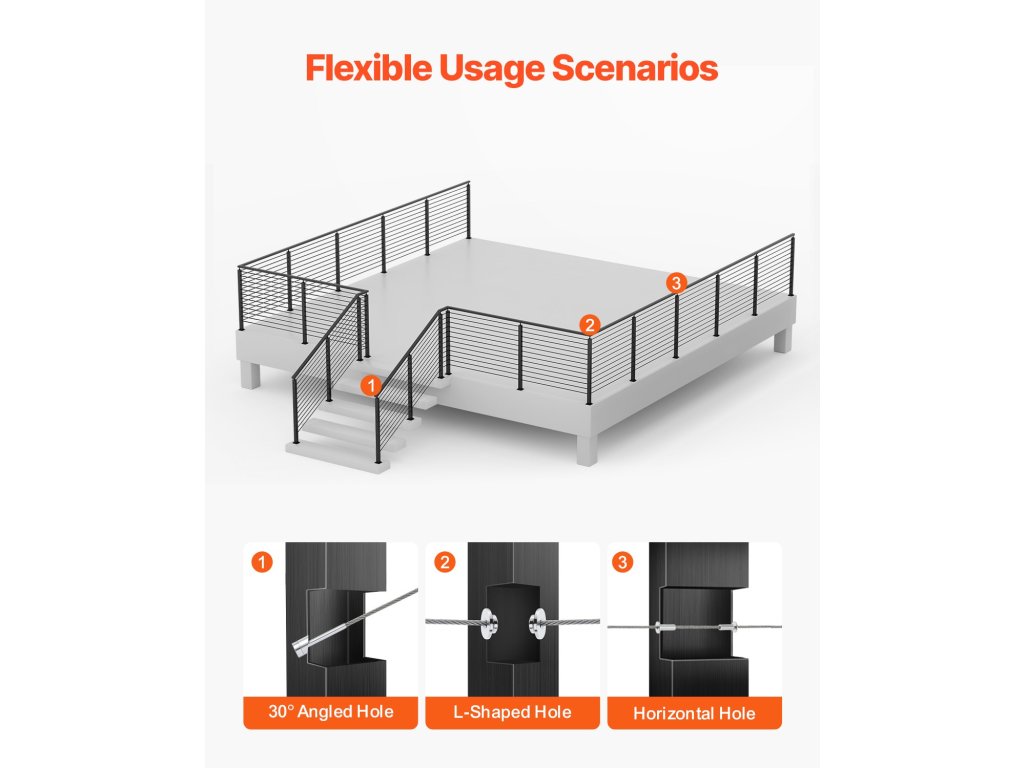 Flexible Usage Scenarios

3

2

1

1

30° Angled Hole

2

L-Shaped Hole

3

Horizontal Hole