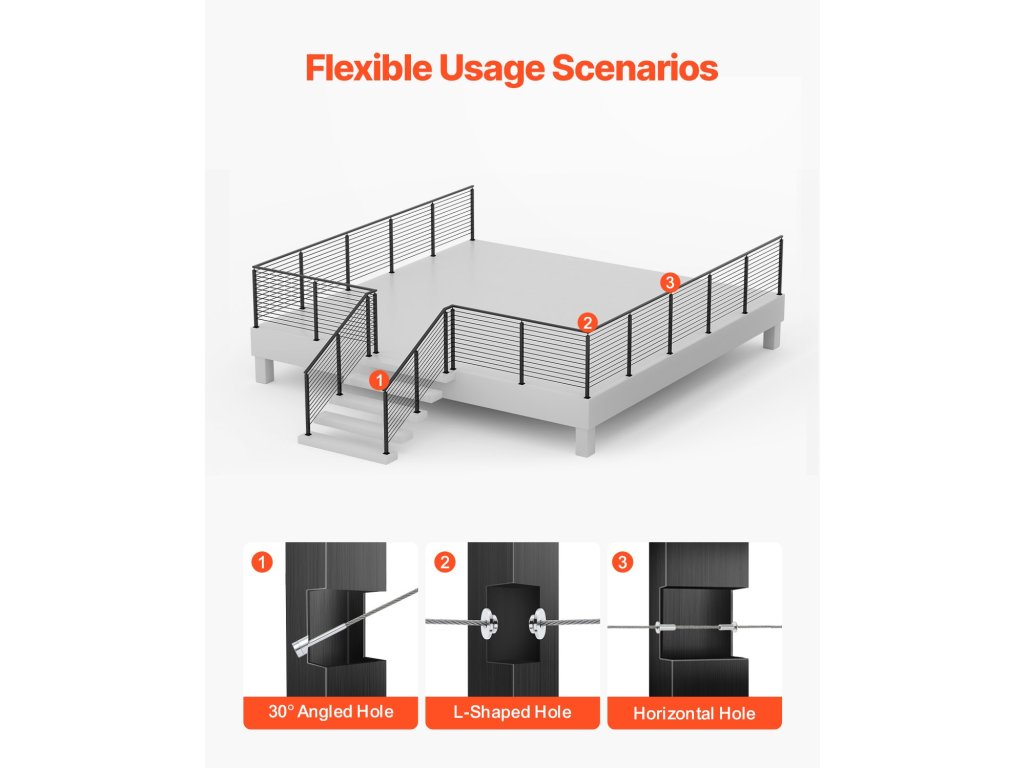 Flexible Usage Scenarios

3

2

1

1

30° Angled Hole

2

L-Shaped Hole

3

Horizontal Hole