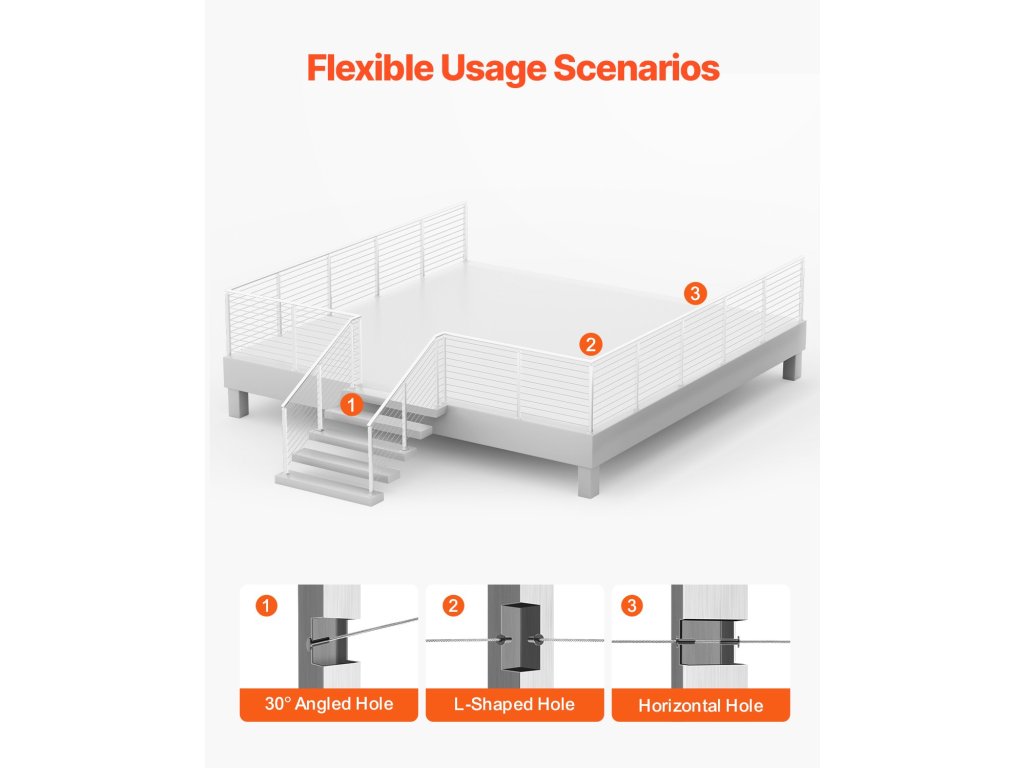 Flexible Usage Scenarios

3

2

1

1

30° Angled Hole

2

L-Shaped Hole

3

Horizontal Hole