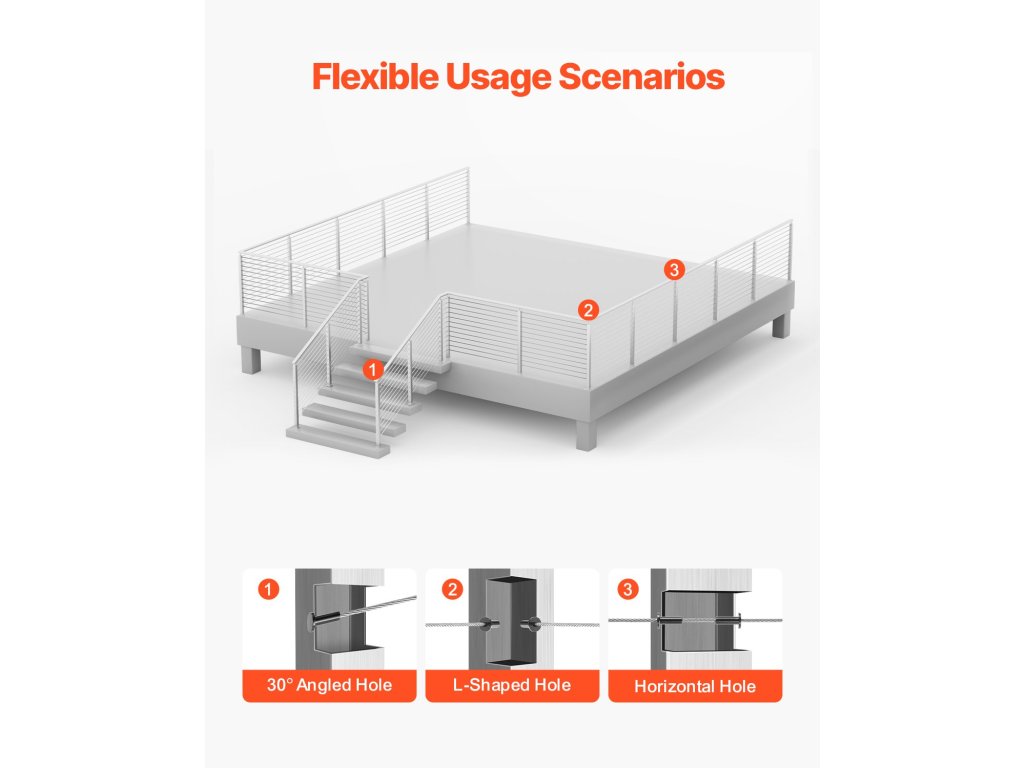 Flexible Usage Scenarios

3

2

1

1
30° Angled Hole

2
L-Shaped Hole

3
Horizontal Hole