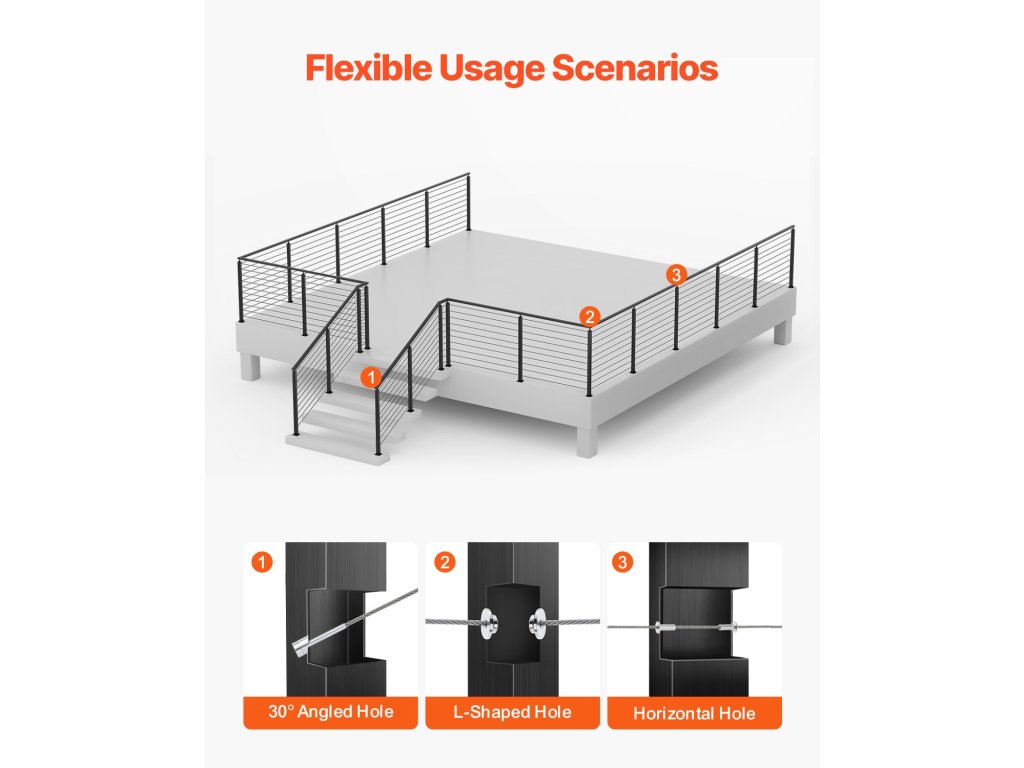 Flexible Usage Scenarios

3
2
1

1
30° Angled Hole

2
L-Shaped Hole

3
Horizontal Hole