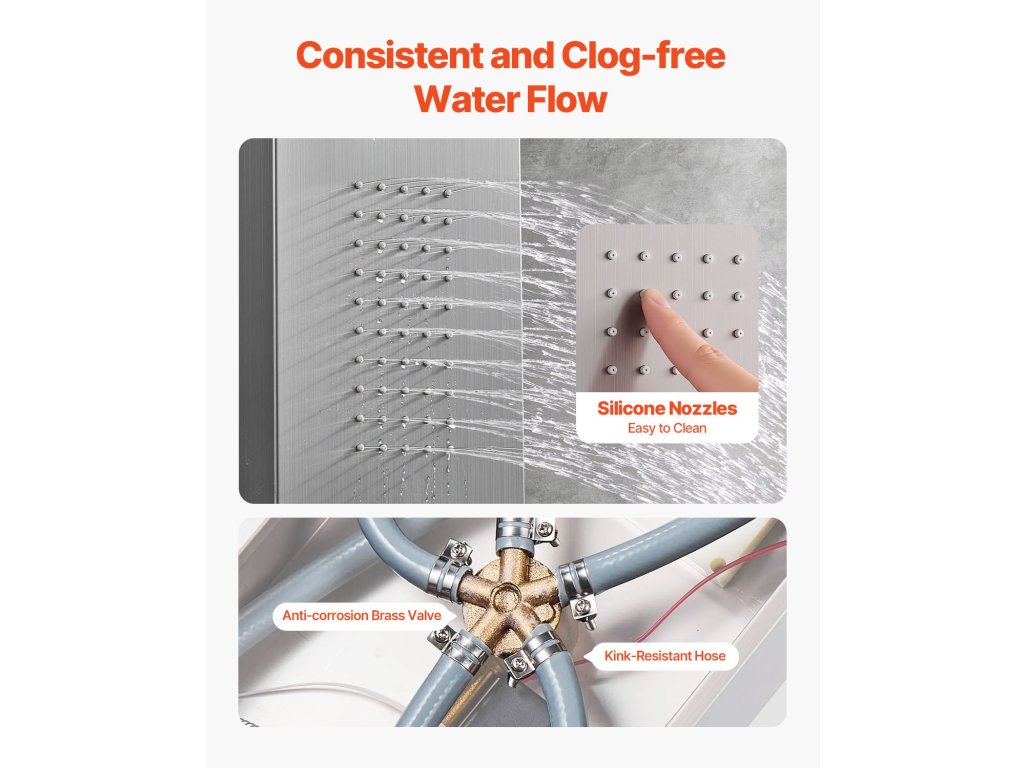 Consistent and Clog-free Water Flow

Silicone Nozzles
Easy to Clean

Anti-corrosion Brass Valve

Kink-Resistant Hose