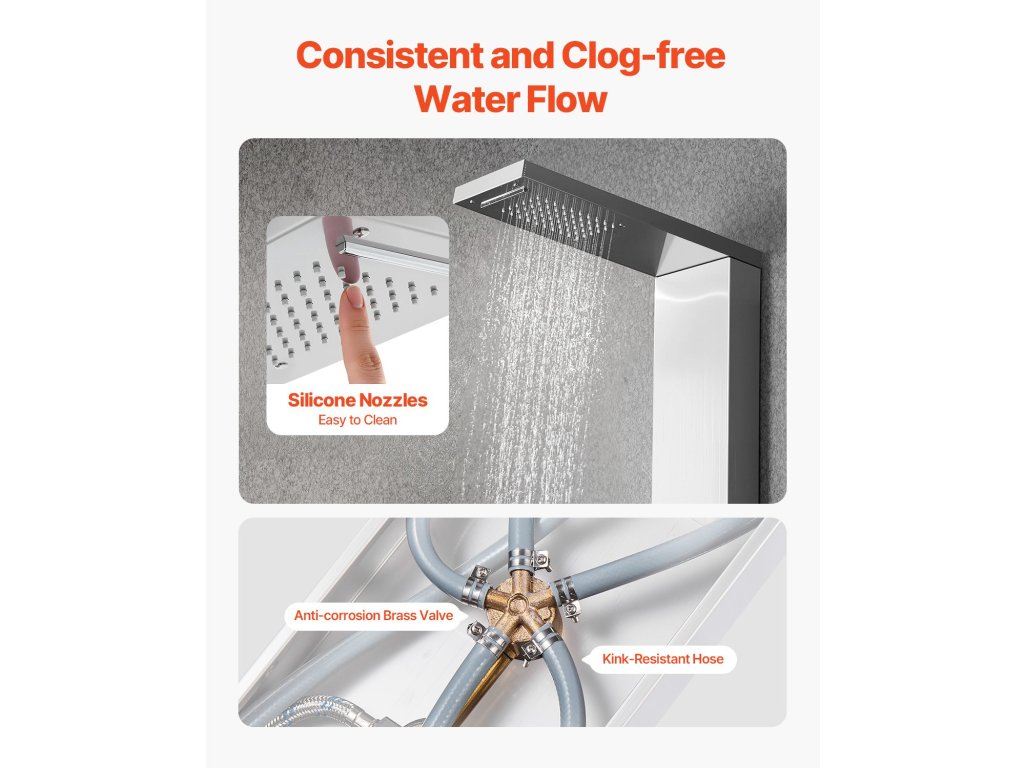 Consistent and Clog-free Water Flow

Silicone Nozzles
Easy to Clean

Anti-corrosion Brass Valve

Kink-Resistant Hose