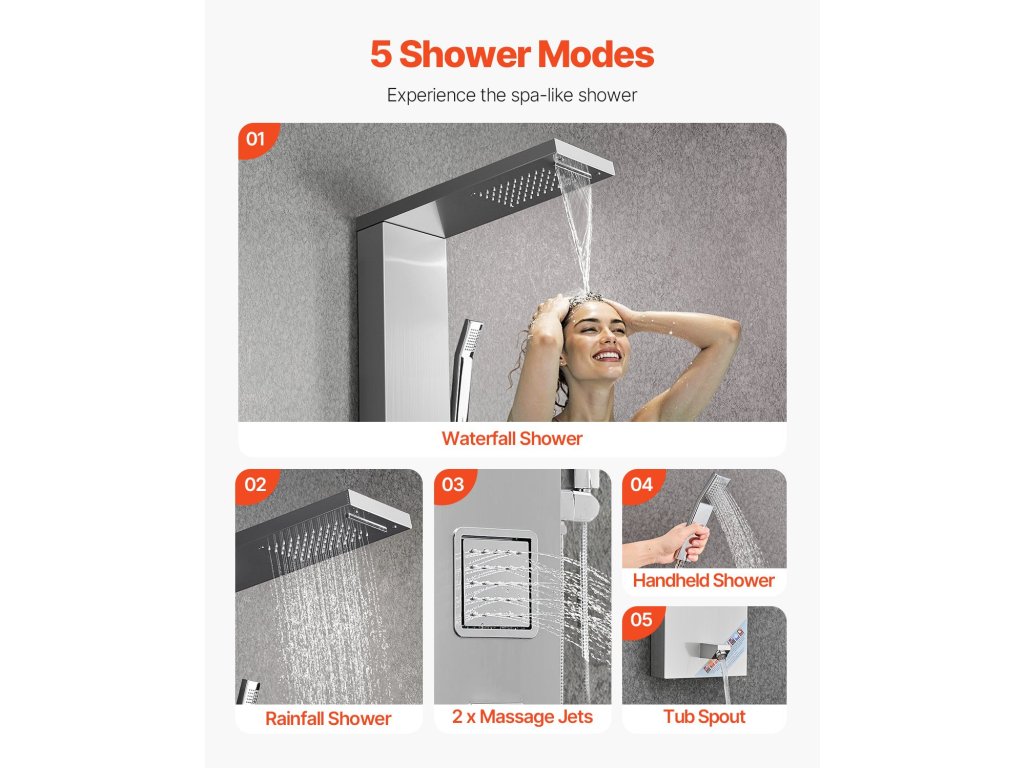 5 Shower Modes

Experience the spa-like shower

01

Waterfall Shower

02

Rainfall Shower

03

2 x Massage Jets

04

Handheld Shower

05

Tub Spout