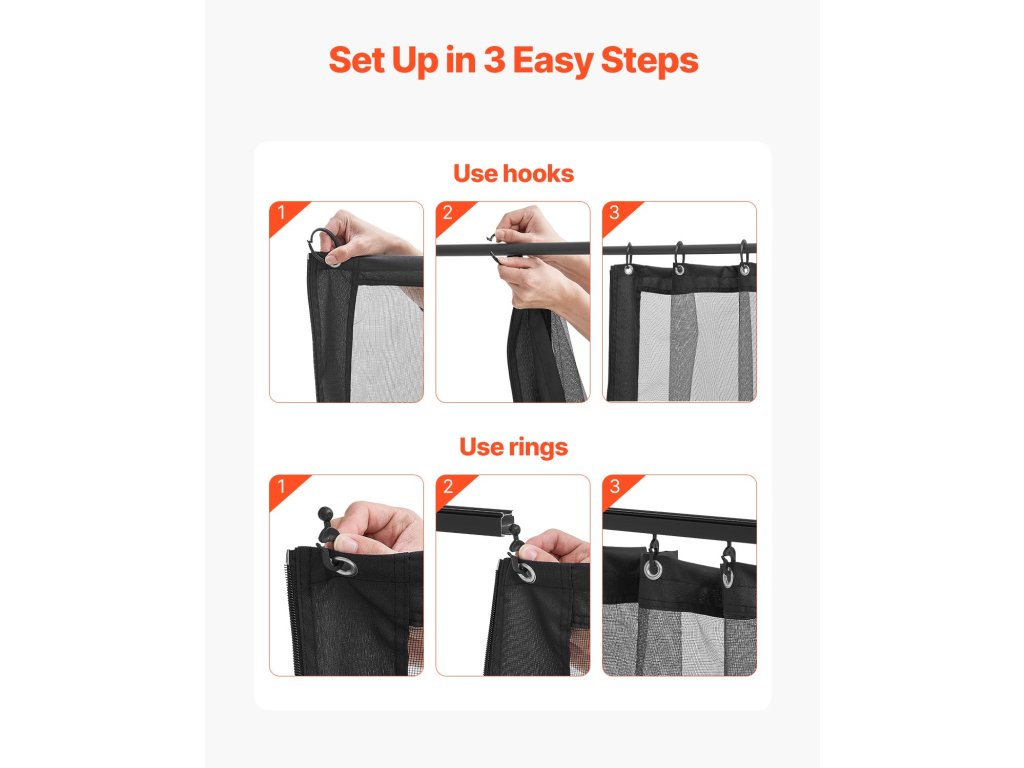 Set Up in 3 Easy Steps

Use hooks

1

2

3

Use rings

1

2

3