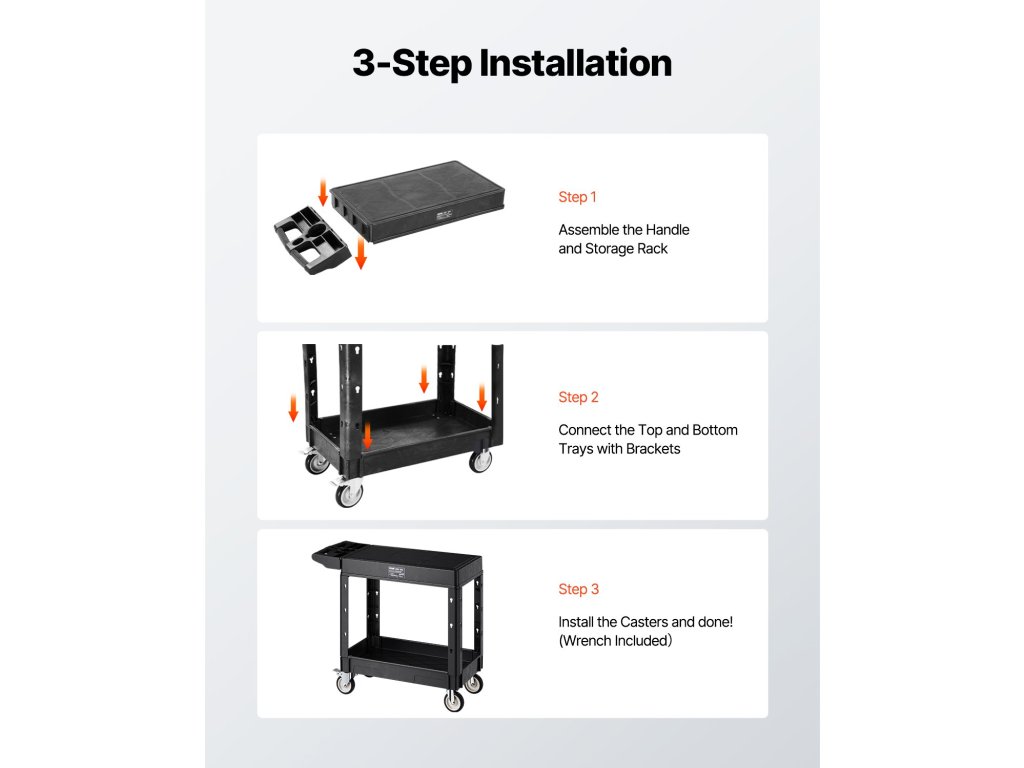 3-Step Installation

Step 1

Assemble the Handle and Storage Rack

Step 2

Connect the Top and Bottom Trays with Brackets

Step 3

Install the Casters and done! (Wrench Included)