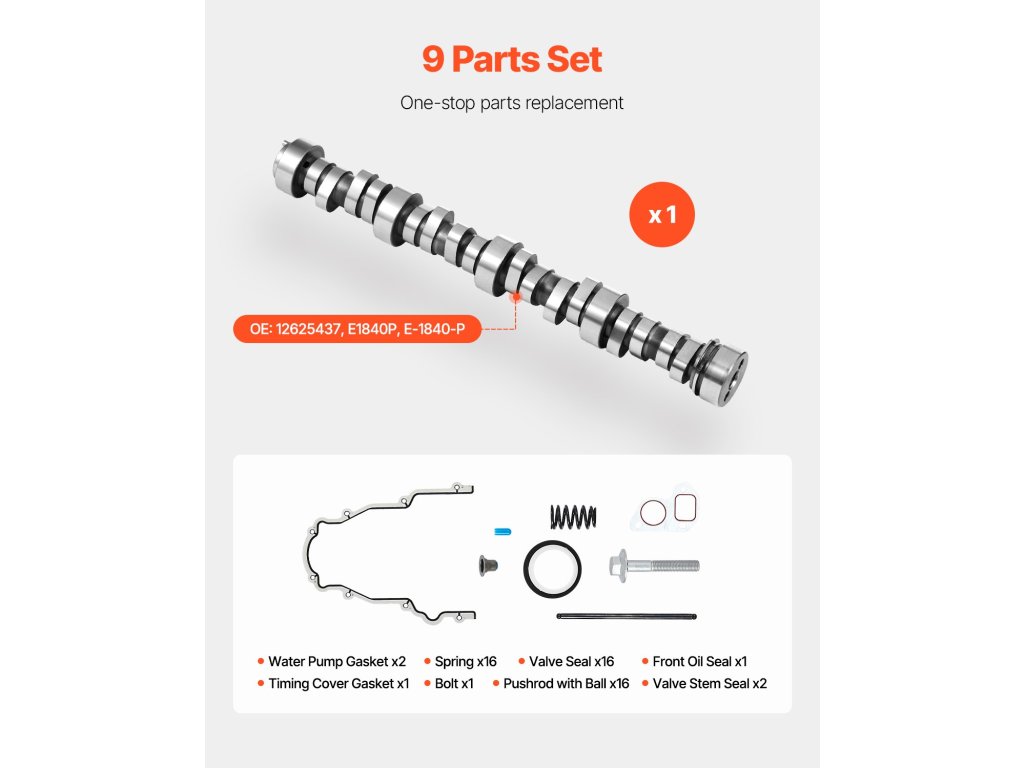 9 Parts Set

One-stop parts replacement

x 1

OE: 12625437, E1840P, E-1840-P

• Water Pump Gasket x2 • Spring x16 • Valve Seal x16 • Front Oil Seal x1
• Timing Cover Gasket x1 • Bolt x1 • Pushrod with Ball x16 • Valve Stem Seal x2