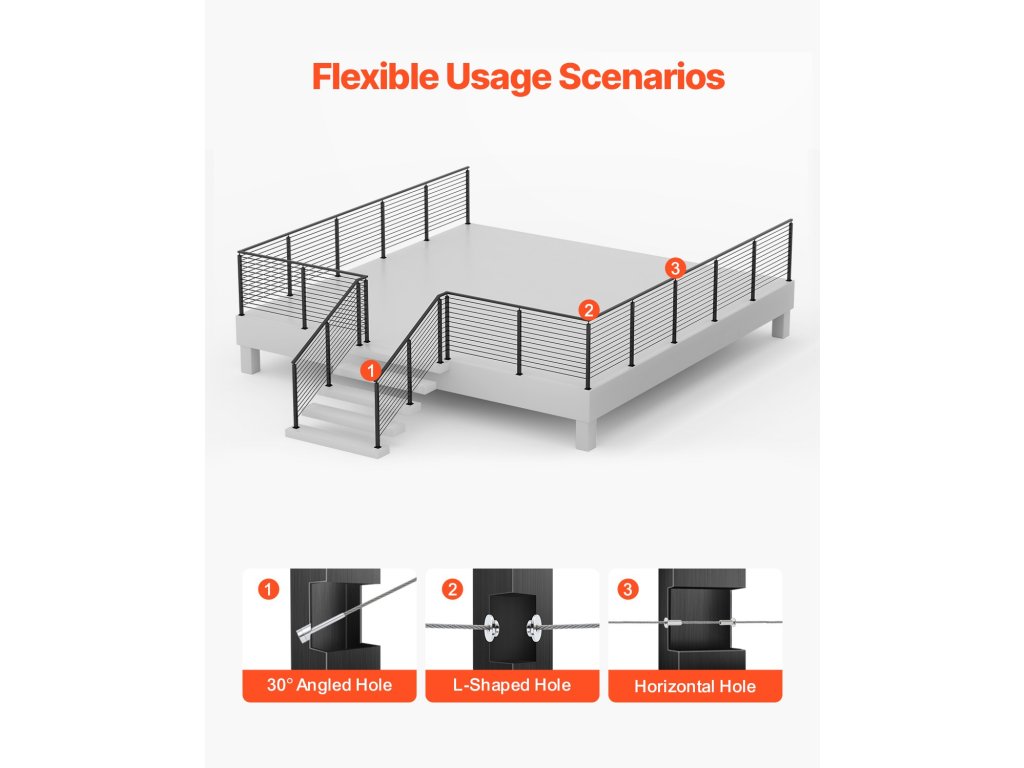 Flexible Usage Scenarios

3

2

1

1

30° Angled Hole

2

L-Shaped Hole

3

Horizontal Hole