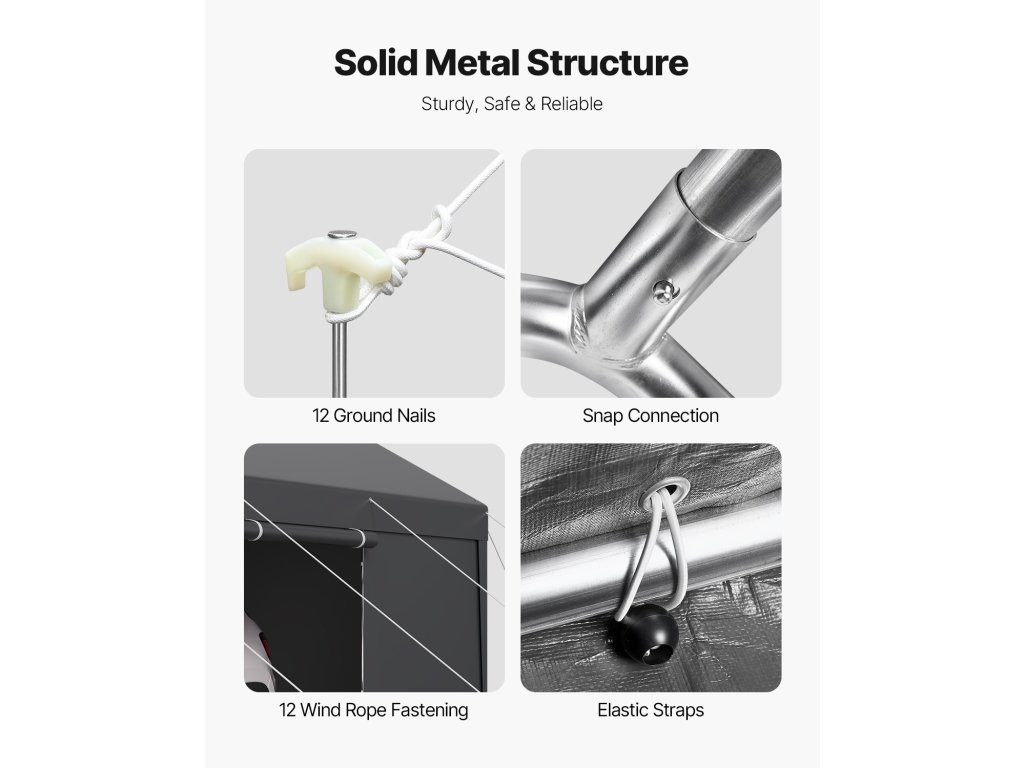 Solid Metal Structure

Sturdy, Safe & Reliable

12 Ground Nails

Snap Connection

12 Wind Rope Fastening

Elastic Straps