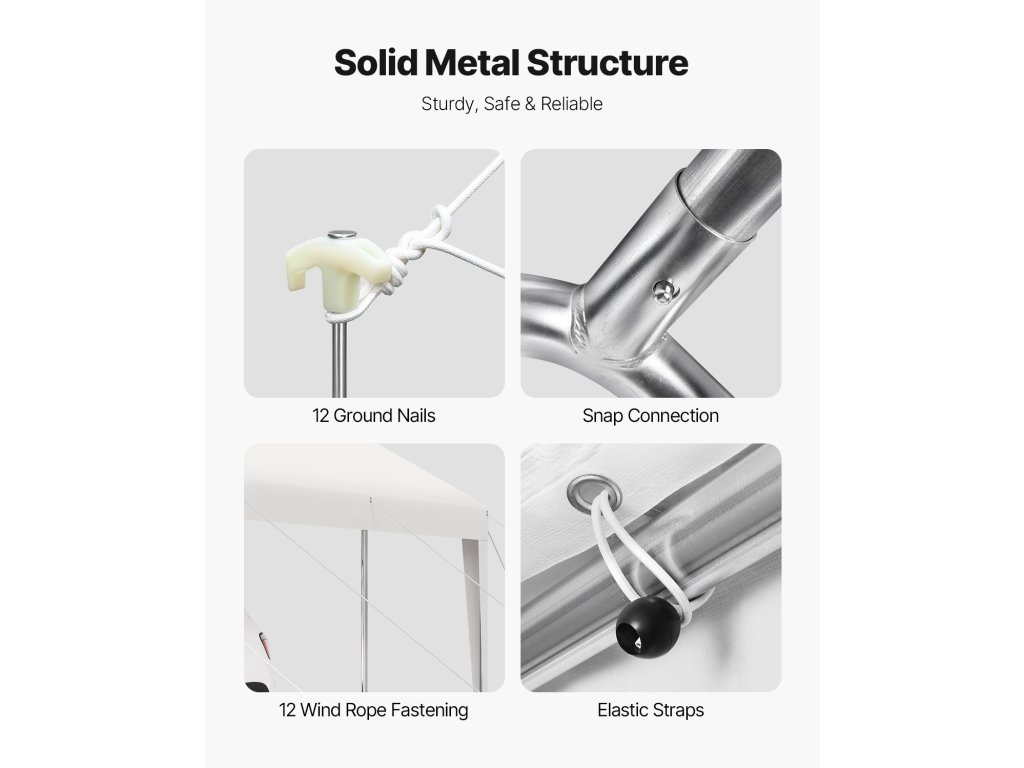 Solid Metal Structure

Sturdy, Safe & Reliable

12 Ground Nails

Snap Connection

12 Wind Rope Fastening

Elastic Straps