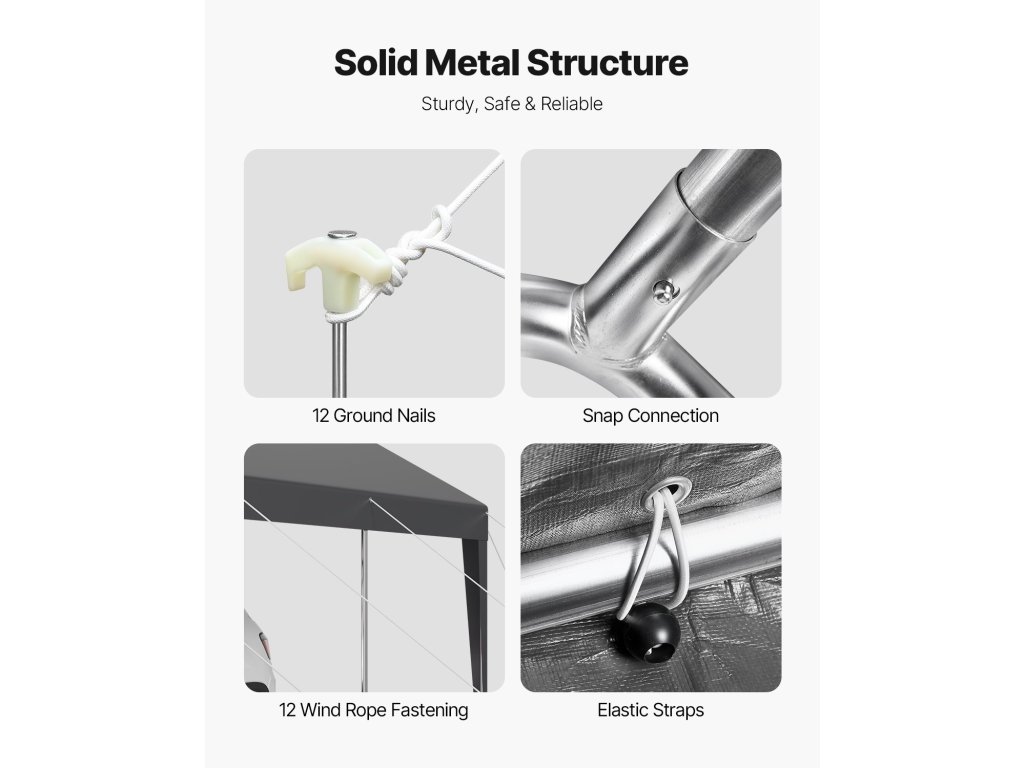 Solid Metal Structure

Sturdy, Safe & Reliable

12 Ground Nails

Snap Connection

12 Wind Rope Fastening

Elastic Straps