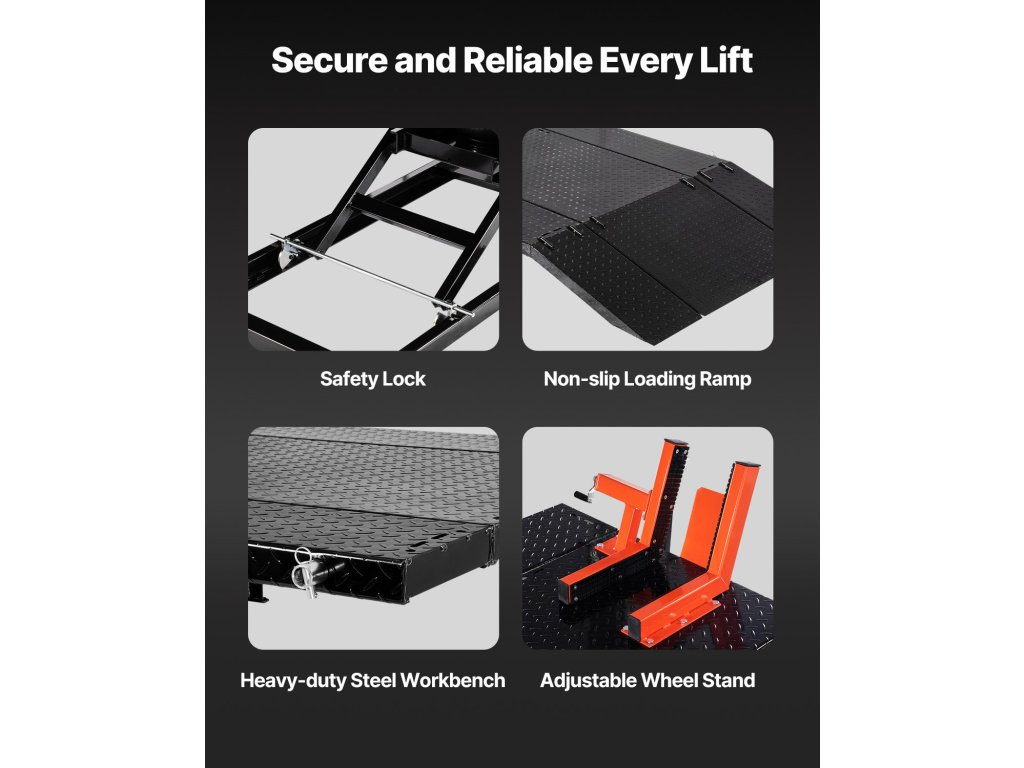 Secure and Reliable Every Lift

Safety Lock

Non-slip Loading Ramp

Heavy-duty Steel Workbench

Adjustable Wheel Stand