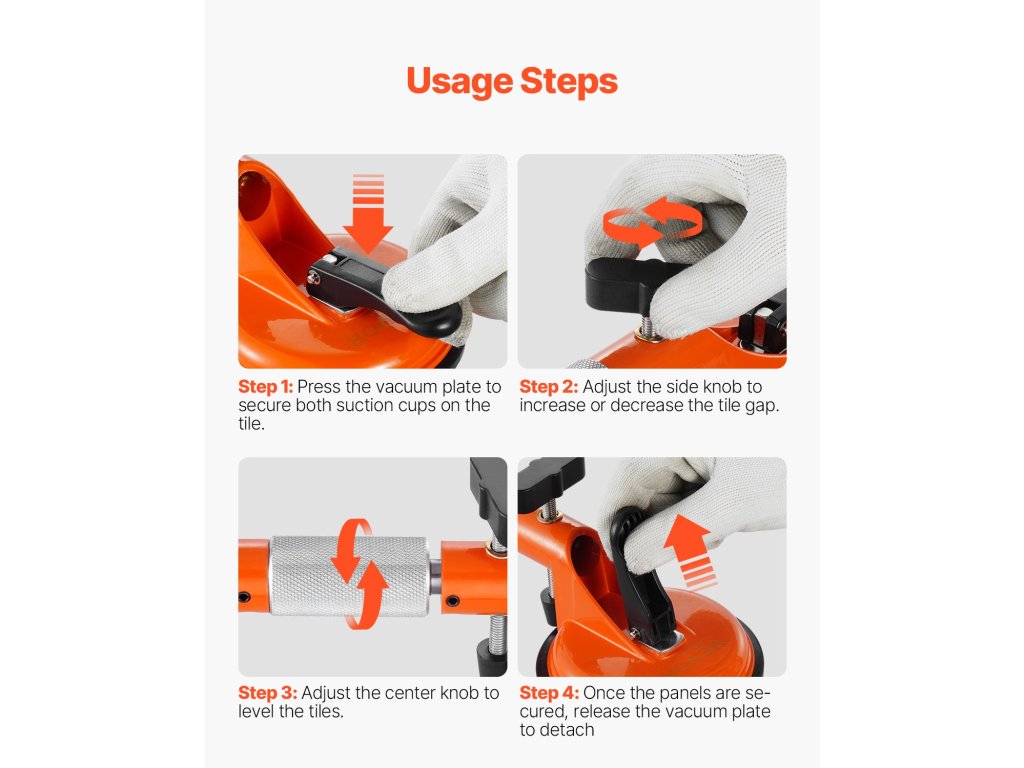 Usage Steps

Step 1: Press the vacuum plate to secure both suction cups on the tile.

Step 2: Adjust the side knob to increase or decrease the tile gap.

Step 3: Adjust the center knob to level the tiles.

Step 4: Once the panels are secured, release the vacuum plate to detach