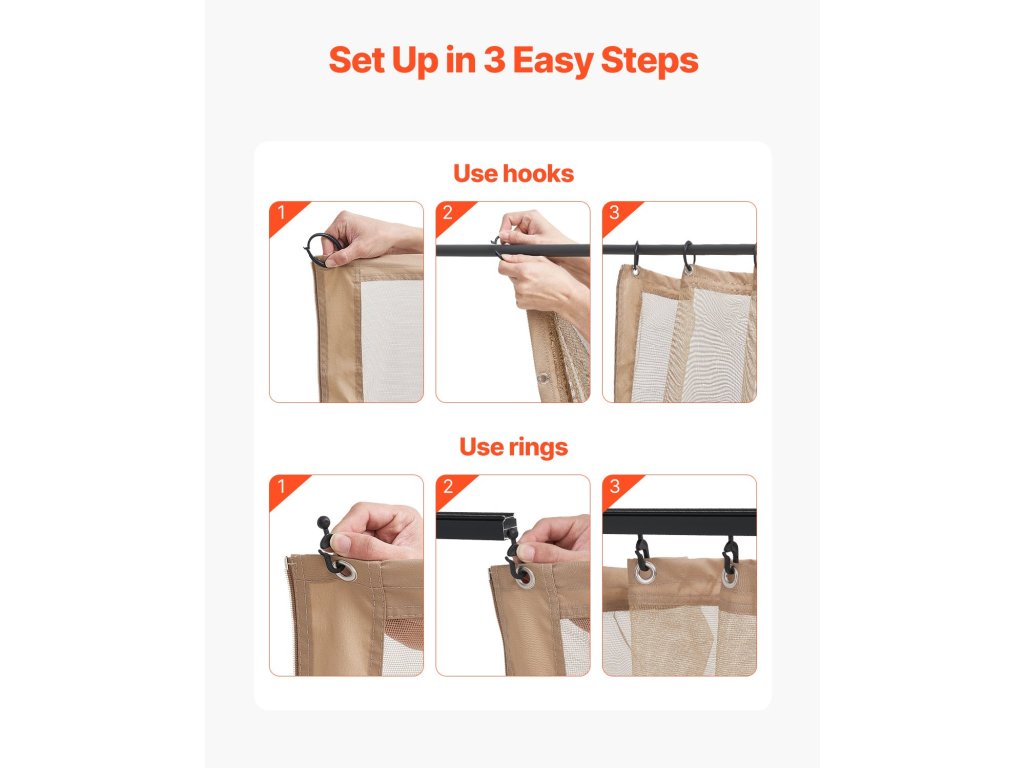 Set Up in 3 Easy Steps

Use hooks

1

2

3

Use rings

1

2

3