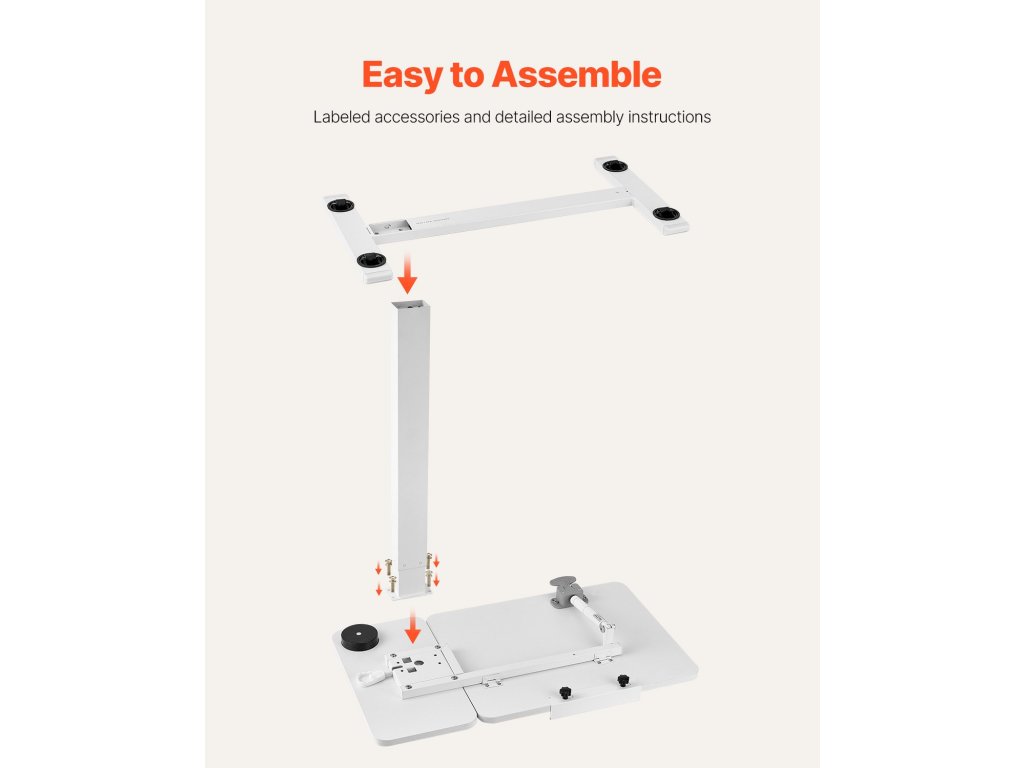 Easy to Assemble

Labeled accessories and detailed assembly instructions