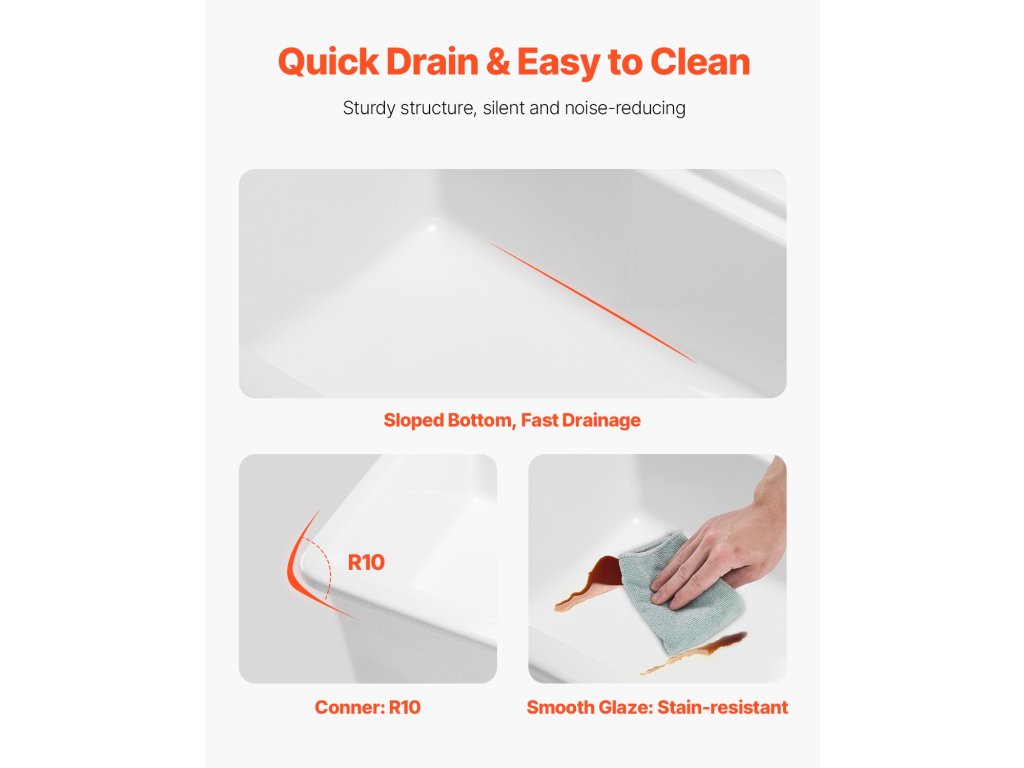 Quick Drain & Easy to Clean

Sturdy structure, silent and noise-reducing

Sloped Bottom, Fast Drainage

R10

Conner: R10

Smooth Glaze: Stain-resistant